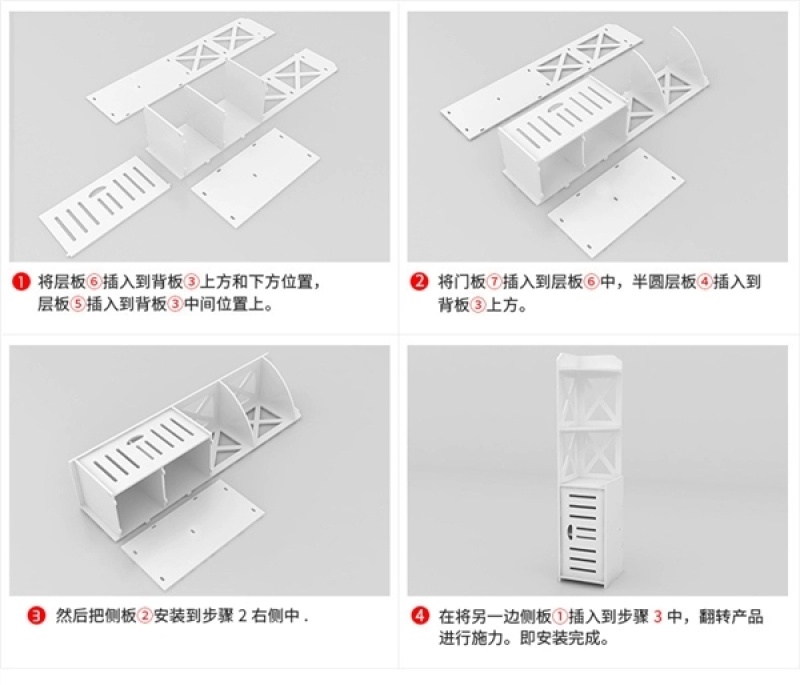 ❶ 将层板⑥插入到背板③上方和下方位置，层板⑤插入到背板③中间位置上。

❷ 将门板⑦插入到层板⑥中，半圆层板④插入到背板③上方。

❸ 然后把侧板②安装到步骤 2 右侧中 .

❹ 在将另一边侧板①插入到步骤 3 中，翻转产品进行施力。即安装完成。