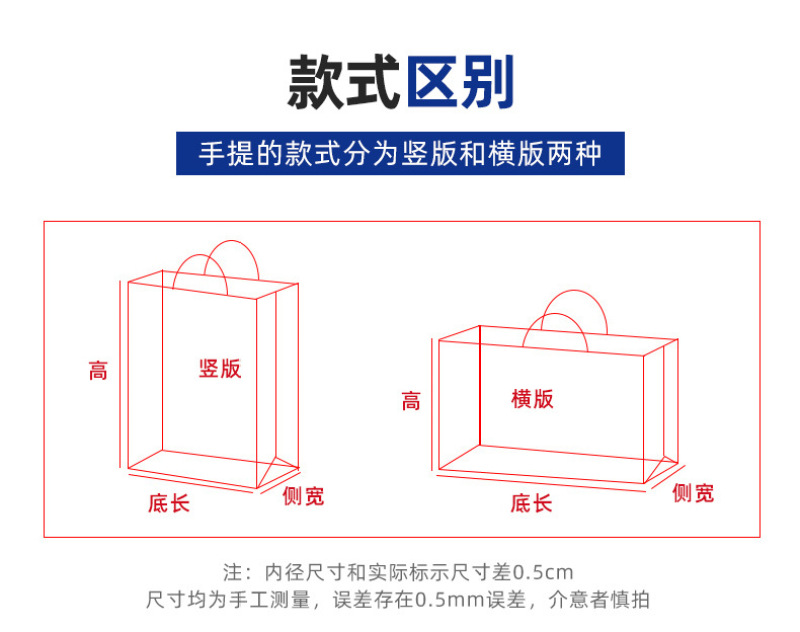 款式区别

手提的款式分为竖版和横版两种

高

竖版

底长

侧宽

高

横版

底长

侧宽

注：内径尺寸和实际标示尺寸差0.5cm
尺寸均为手工测量，误差存在0.5mm误差，介意者慎拍