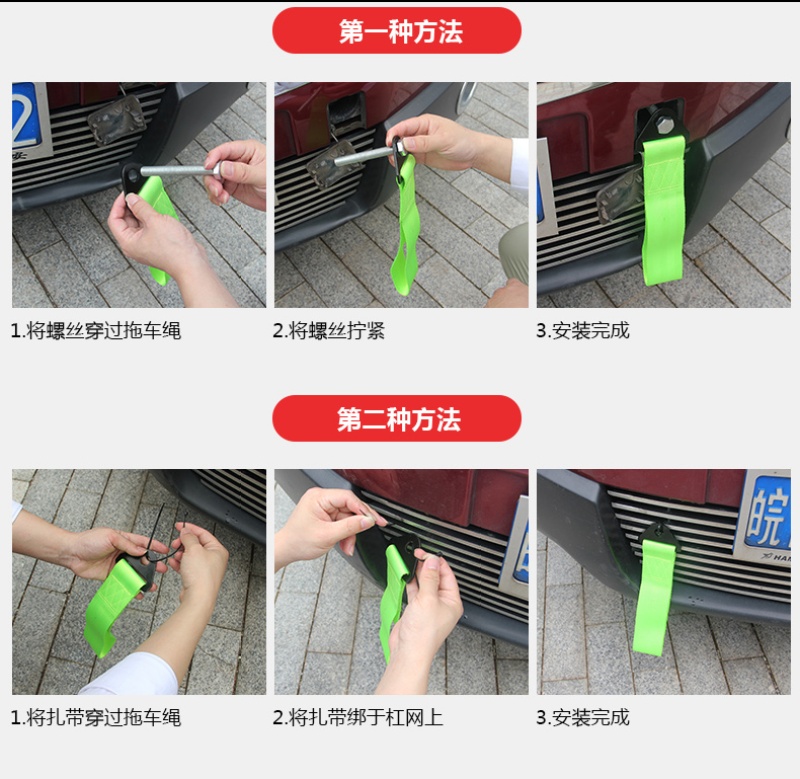 第一种方法

2

1.将螺丝穿过拖车绳

2.将螺丝拧紧

3.安装完成

第二种方法

皖

1.将扎带穿过拖车绳

2.将扎带绑于杠网上

3.安装完成