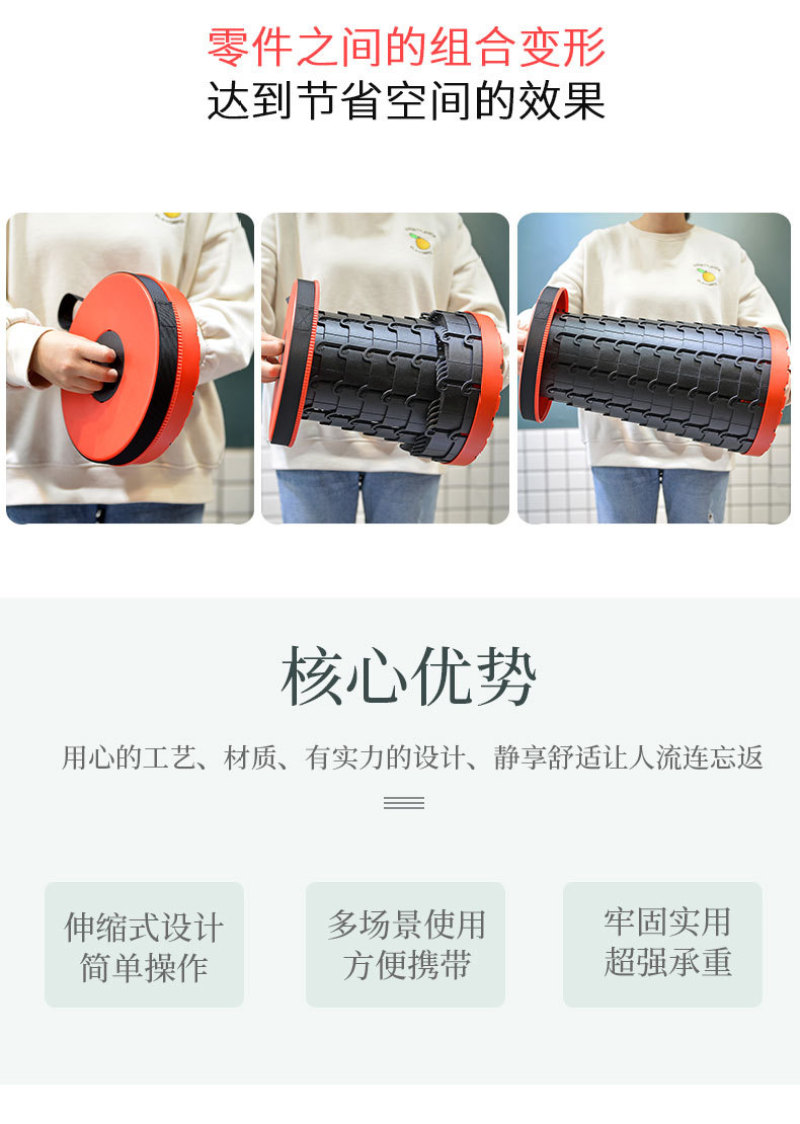 零件之间的组合变形
达到节省空间的效果

核心优势

用心的工艺、材质、有实力的设计、静享舒适让人流连忘返

伸缩式设计
简单操作

多场景使用
方便携带

牢固实用
超强承重