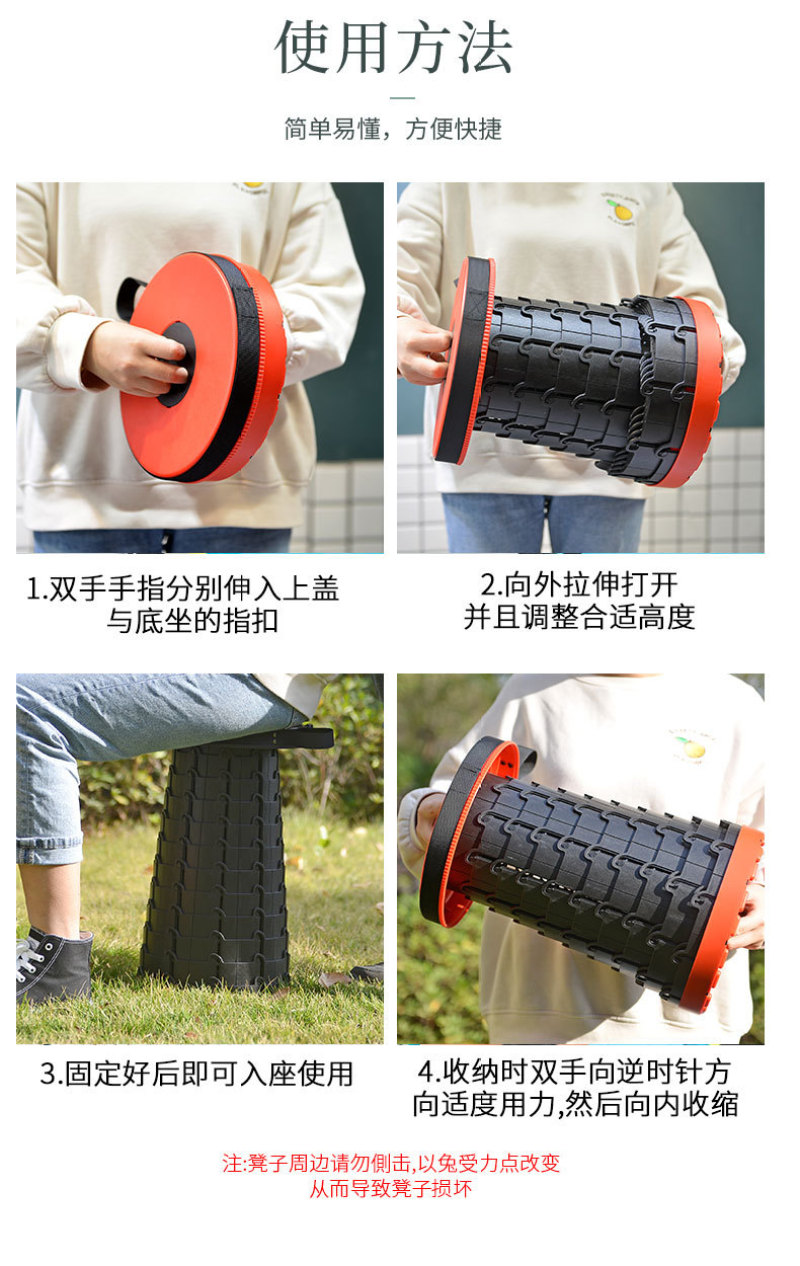 使用方法

简单易懂，方便快捷

1.双手手指分别伸入上盖与底坐的指扣

2.向外拉伸打开并且调整合适高度

3.固定好后即可入座使用

4.收纳时双手向逆时针方向适度用力,然后向内收缩

注:凳子周边请勿侧击,以免受力点改变从而导致凳子损坏