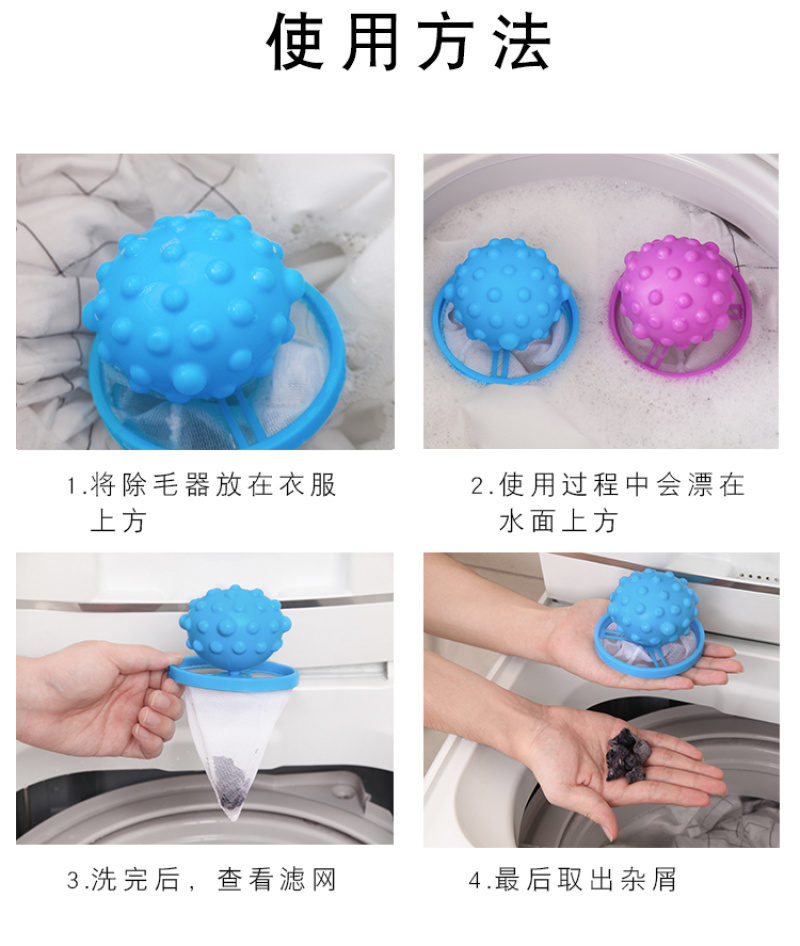 使用方法

1.将除毛器放在衣服上方

2.使用过程中会漂在水面上方

3.洗完后，查看滤网

4.最后取出杂屑