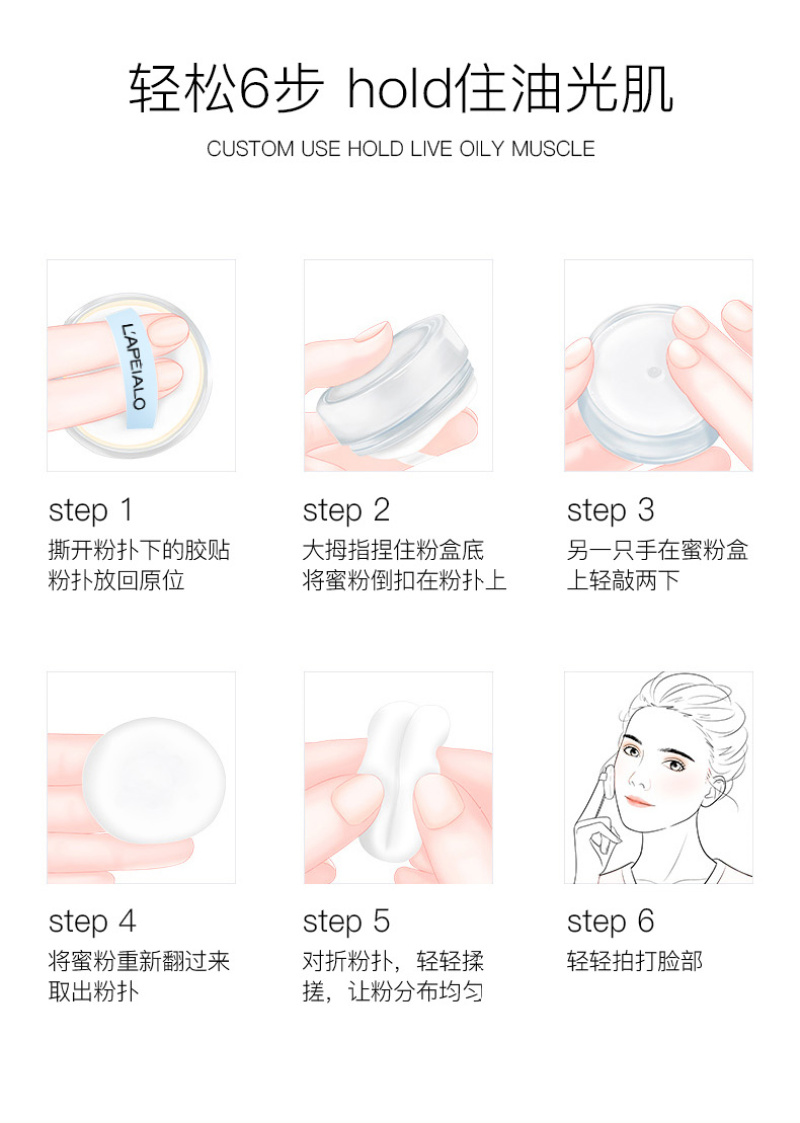 轻松6步 hold住油光肌

CUSTOM USE HOLD LIVE OILY MUSCLE

L'APEIALO

step 1
撕开粉扑下的胶贴
粉扑放回原位

step 2
大拇指捏住粉盒底
将蜜粉倒扣在粉扑上

step 3
另一只手在蜜粉盒
上轻敲两下

step 4
将蜜粉重新翻过来
取出粉扑

step 5
对折粉扑，轻轻揉
搓，让粉分布均匀

step 6
轻轻拍打脸部