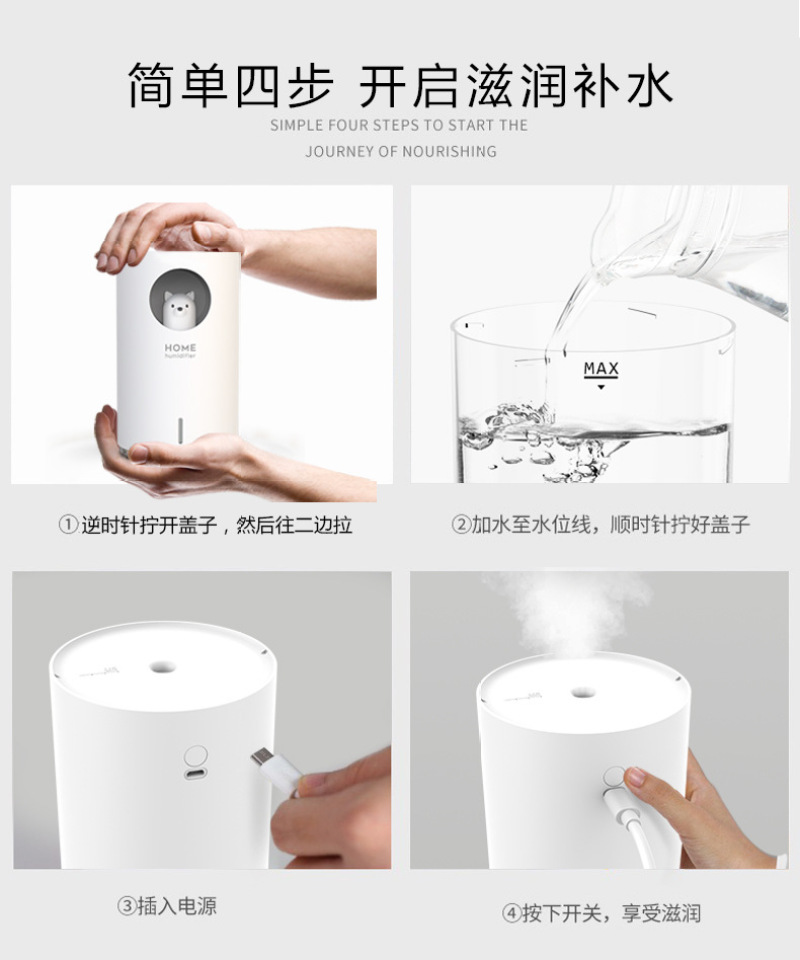 简单四步 开启滋润补水

SIMPLE FOUR STEPS TO START THE JOURNEY OF NOURISHING

HOME
humidifier

MAX

①逆时针拧开盖子，然后往二边拉

②加水至水位线，顺时针拧好盖子

③插入电源

④按下开关，享受滋润