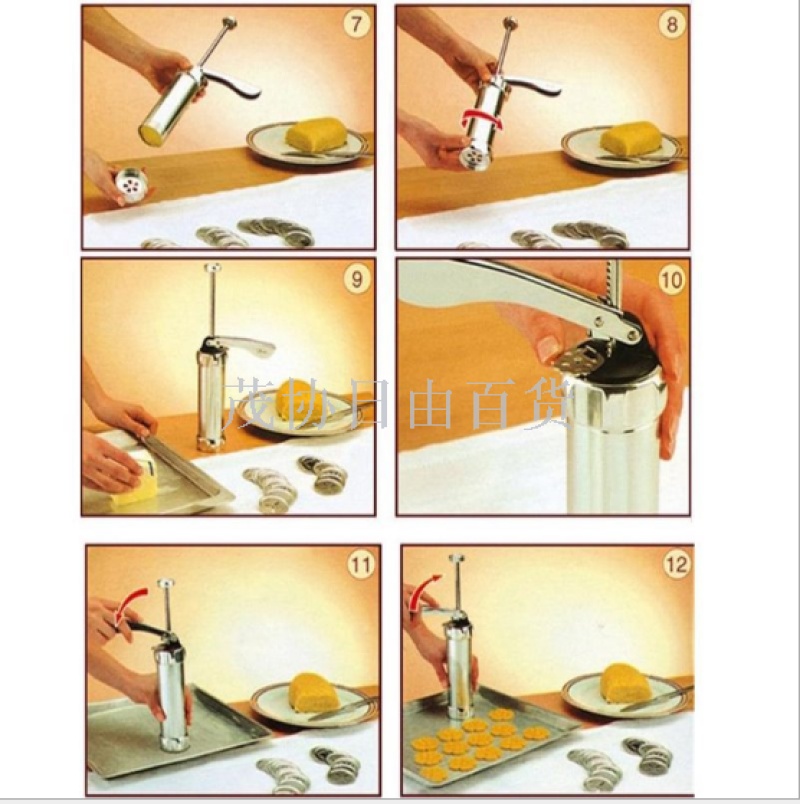 7
8
9
10
茂协日由百货
11
12