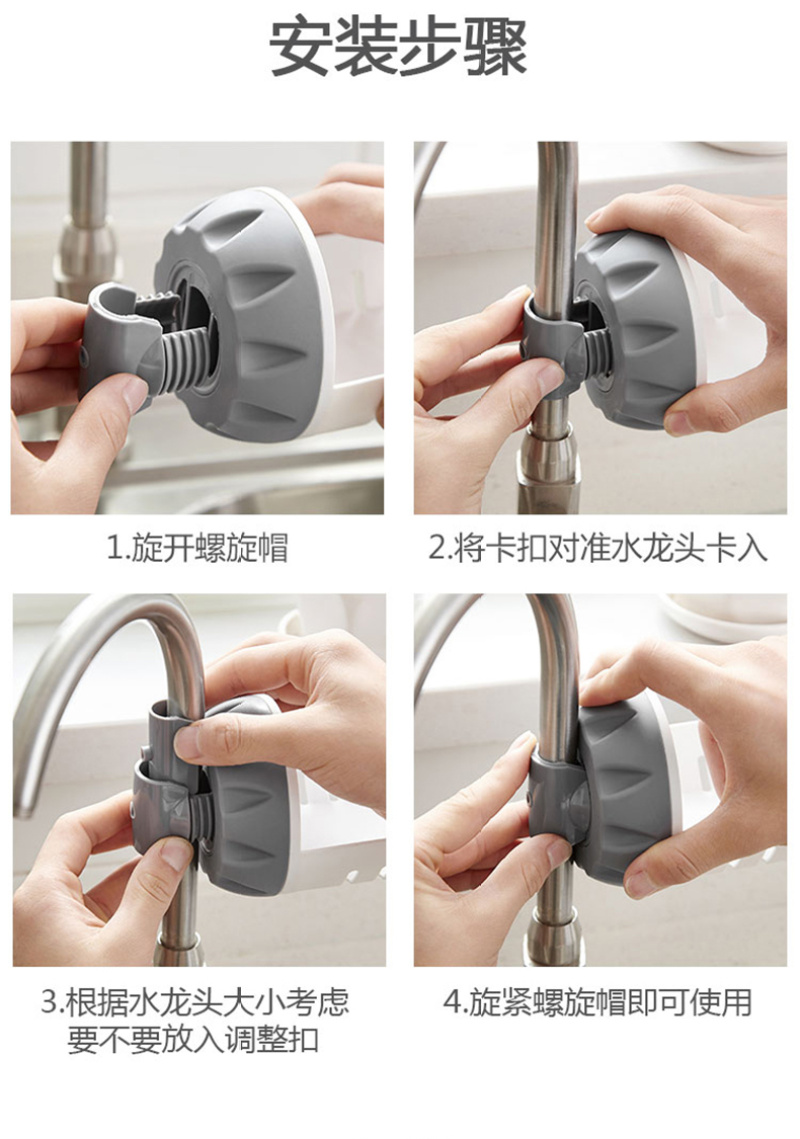 安装步骤

1.旋开螺旋帽

2.将卡扣对准水龙头卡入

3.根据水龙头大小考虑要不要放入调整扣

4.旋紧螺旋帽即可使用