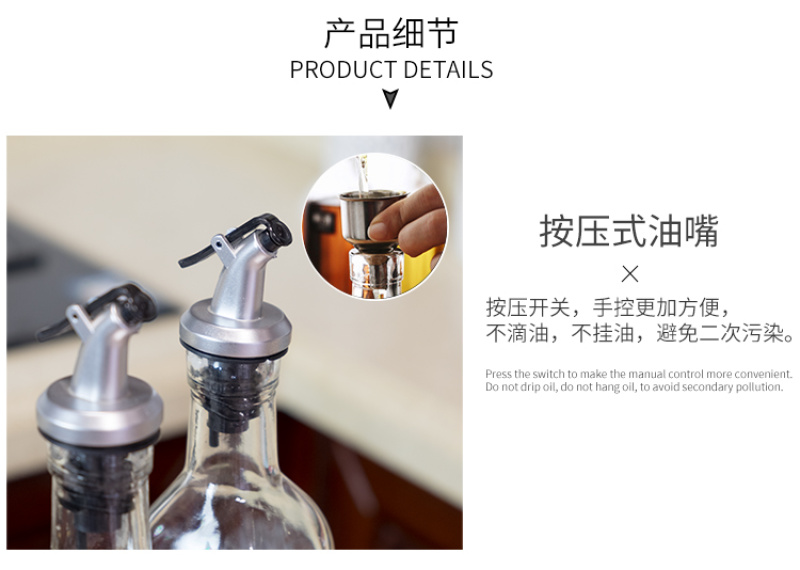 产品细节
PRODUCT DETAILS

按压式油嘴

×

按压开关，手控更加方便，
不滴油，不挂油，避免二次污染。

Press the switch to make the manual control more convenient.
Do not drip oil, do not hang oil, to avoid secondary pollution.