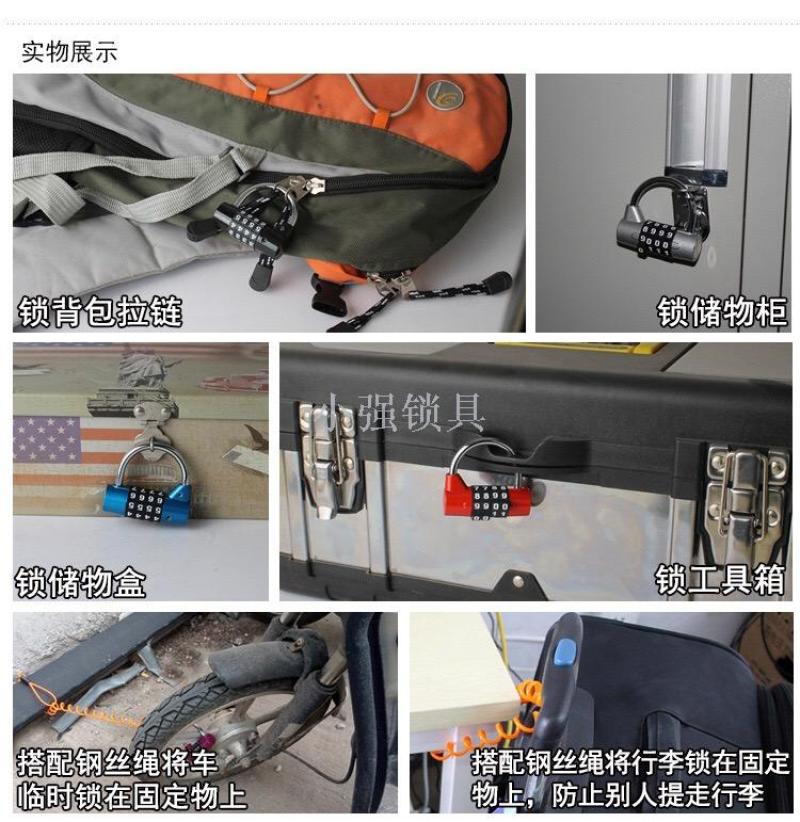 实物展示

锁背包拉链

锁储物柜

锁储物盒

小强锁具

锁工具箱

搭配钢丝绳将车临时锁在固定物上

搭配钢丝绳将行李锁在固定物上，防止别人提走行李