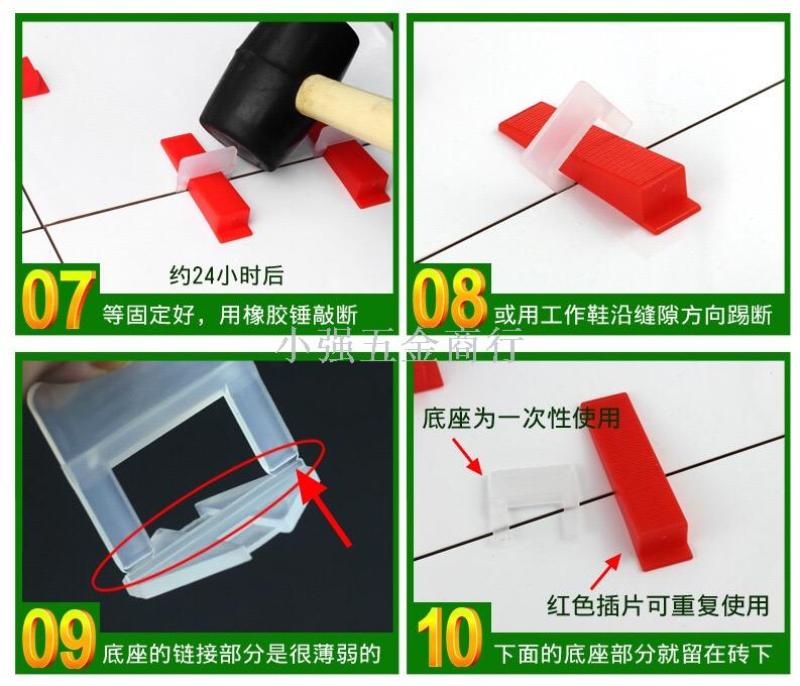 约24小时后

07 等固定好，用橡胶锤敲断

08 或用工作鞋沿缝隙方向踢断

小强五金商行

09 底座的链接部分是很薄弱的

底座为一次性使用

红色插片可重复使用

10 下面的底座部分就留在砖下