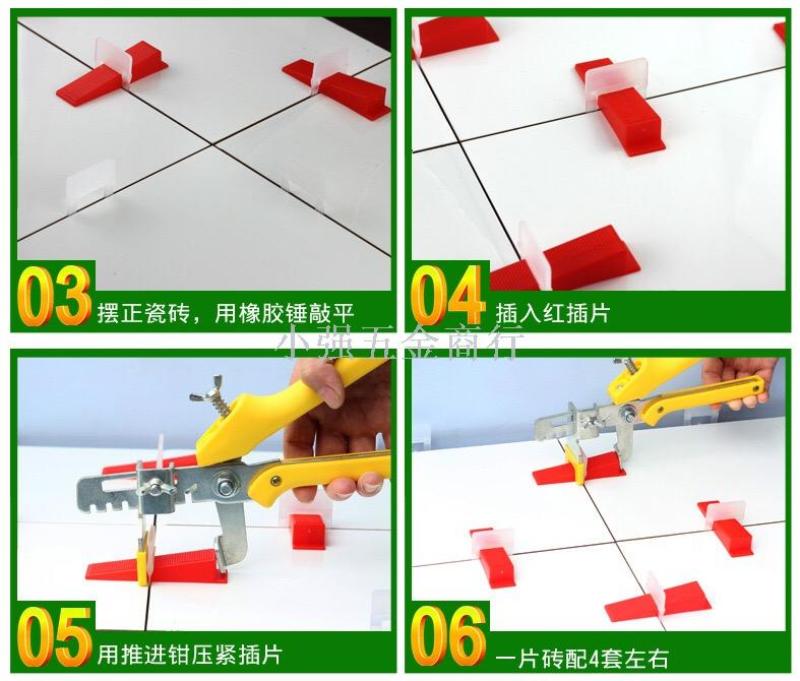 03 摆正瓷砖，用橡胶锤敲平

04 插入红插片

小强五金商行

05 用推进钳压紧插片

06 一片砖配4套左右