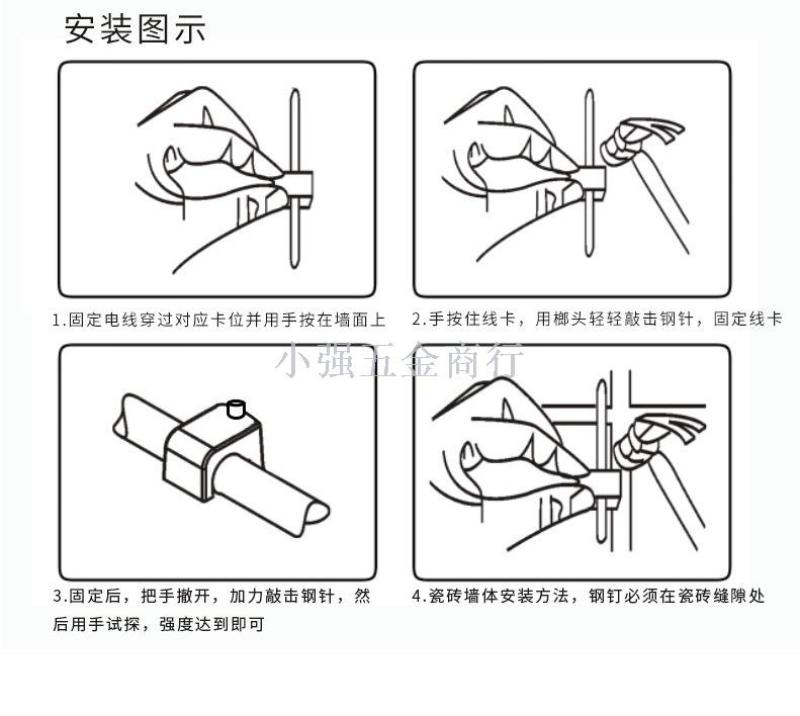 安装图示

1.固定电线穿过对应卡位并用手按在墙面上

2.手按住线卡，用榔头轻轻敲击钢针，固定线卡

小强五金商行

3.固定后，把手撤开，加力敲击钢针，然后用手试探，强度达到即可

4.瓷砖墙体安装方法，钢钉必须在瓷砖缝隙处