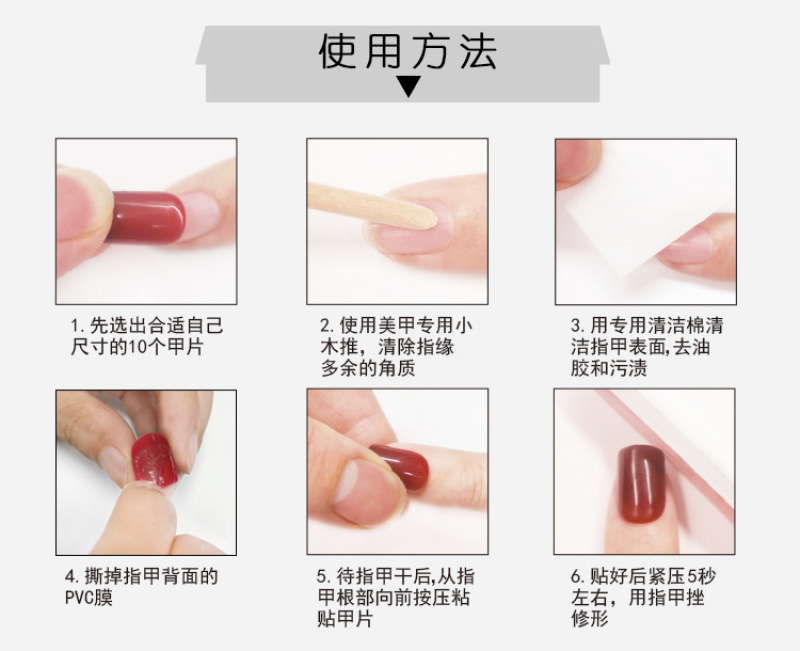 使用方法

1. 先选出合适自己尺寸的10个甲片

2. 使用美甲专用小木推，清除指缘多余的角质

3. 用专用清洁棉清洁指甲表面,去油胶和污渍

4. 撕掉指甲背面的PVC膜

5. 待指甲干后,从指甲根部向前按压粘贴甲片

6. 贴好后紧压5秒左右，用指甲挫修形