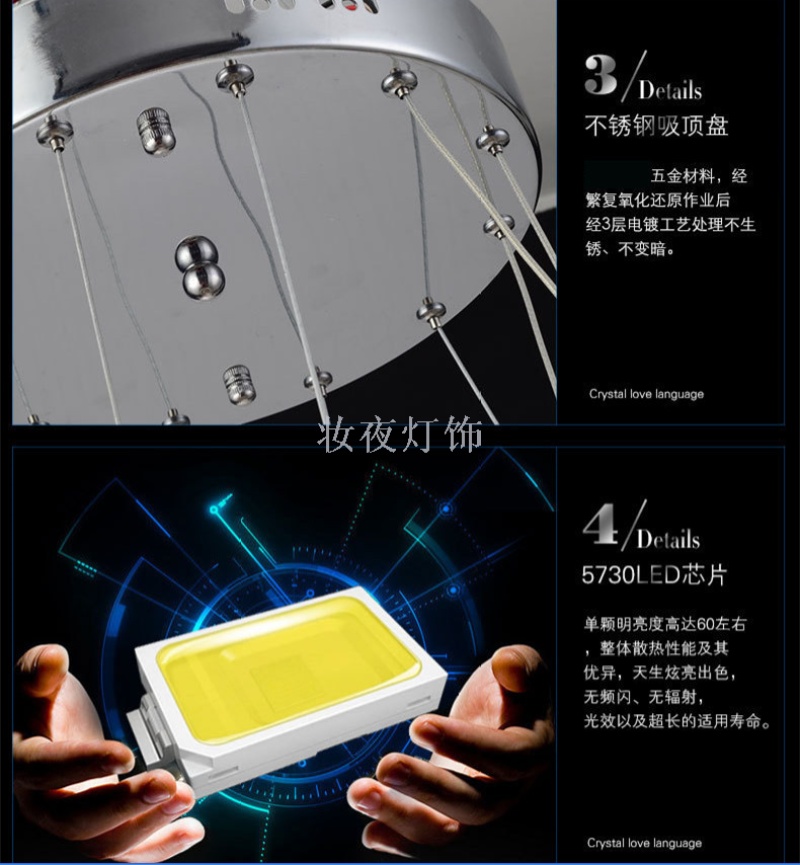 3/Details
不锈钢吸顶盘

五金材料，经繁复氧化还原作业后经3层电镀工艺处理不生锈、不变暗。

Crystal love language

妆夜灯饰

4/Details
5730LED芯片

单颗明亮度高达60左右，整体散热性能及其优异，天生炫亮出色，无频闪、无辐射，光效以及超长的适用寿命。

Crystal love language