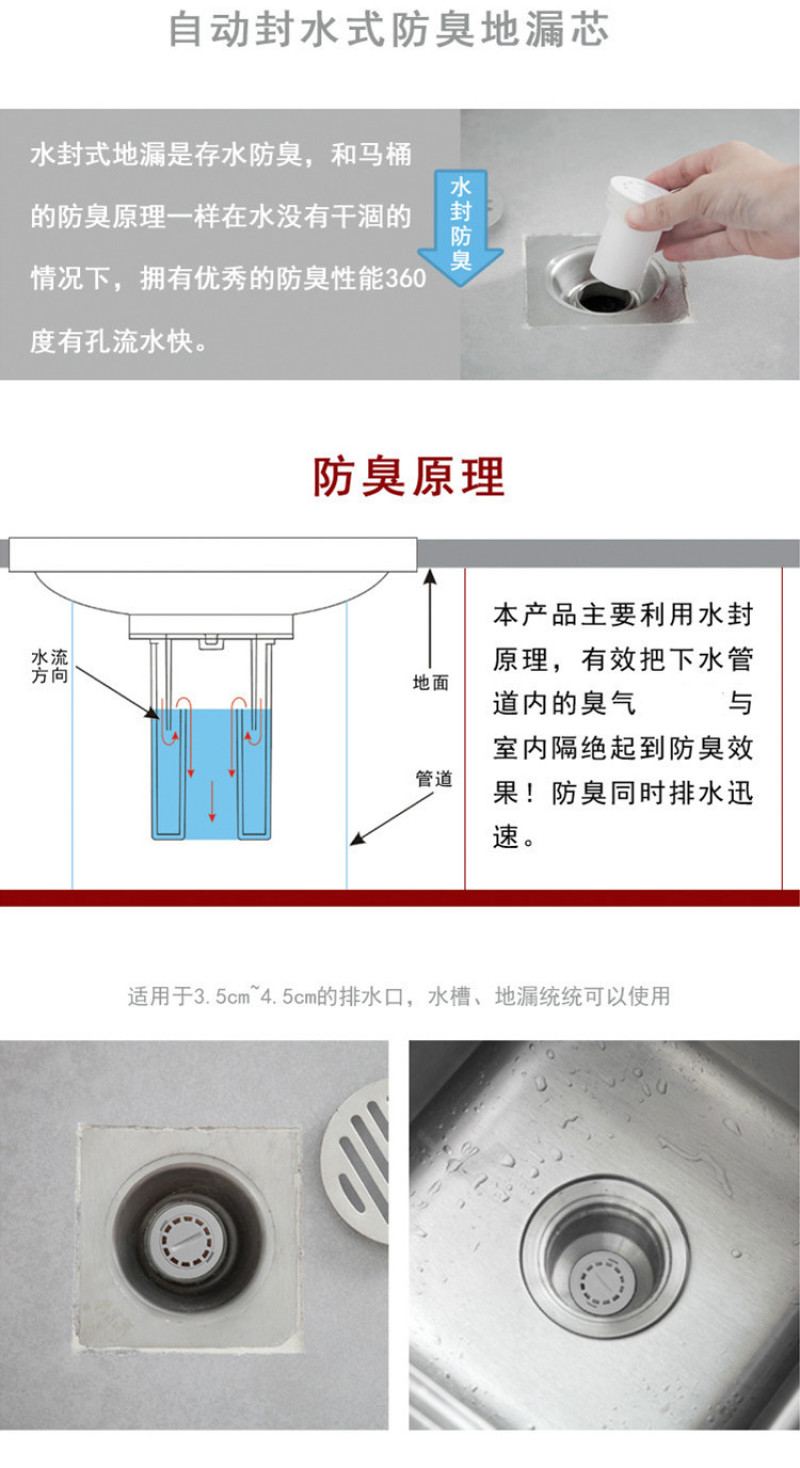 自动封水式防臭地漏芯

水封式地漏是存水防臭，和马桶的防臭原理一样在水没有干涸的情况下，拥有优秀的防臭性能360度有孔流水快。

水封防臭

防臭原理

水流方向

地面

管道

本产品主要利用水封原理，有效把下水管道内的臭气　　与室内隔绝起到防臭效果！防臭同时排水迅速。

适用于3.5cm~4.5cm的排水口，水槽、地漏统统可以使用