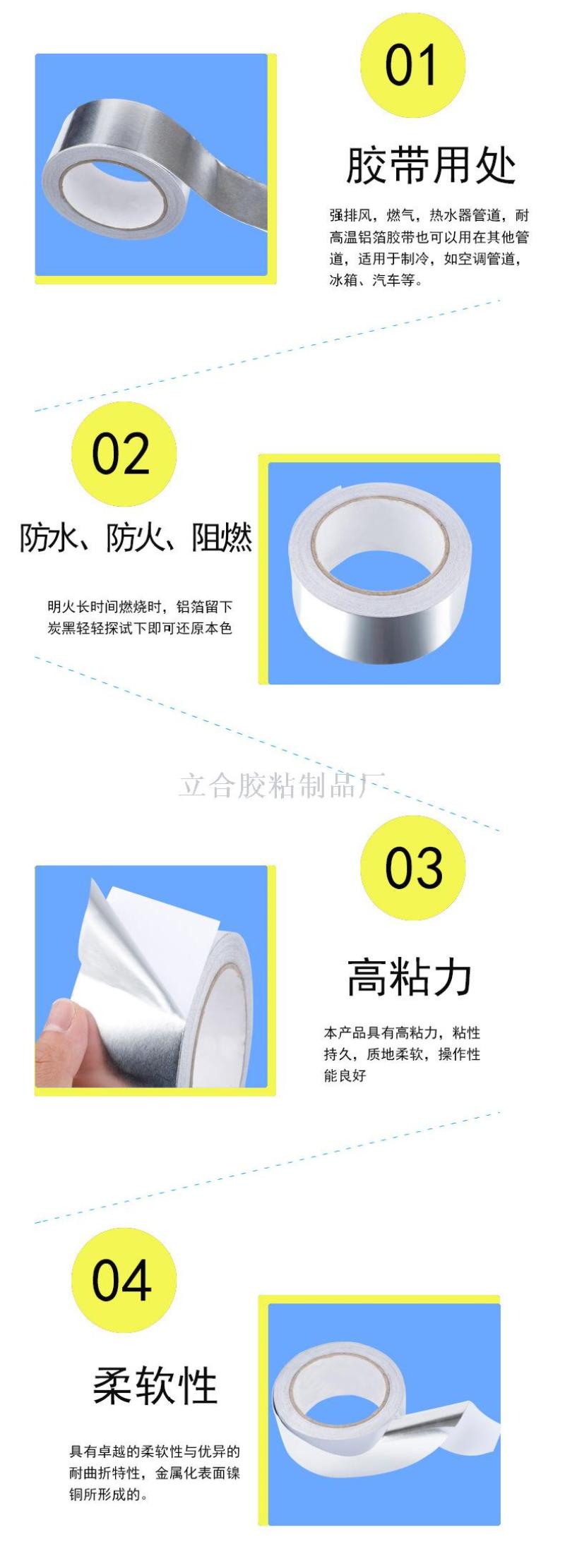 01

胶带用处

强排风，燃气，热水器管道，耐高温铝箔胶带也可以用在其他管道，适用于制冷，如空调管道，冰箱、汽车等。

02

防水、防火、阻燃

明火长时间燃烧时，铝箔留下炭黑轻轻探试下即可还原本色

立合胶粘制品厂

03

高粘力

本产品具有高粘力，粘性持久，质地柔软，操作性能良好

04

柔软性

具有卓越的柔软性与优异的耐曲折特性，金属化表面镍铜所形成的。