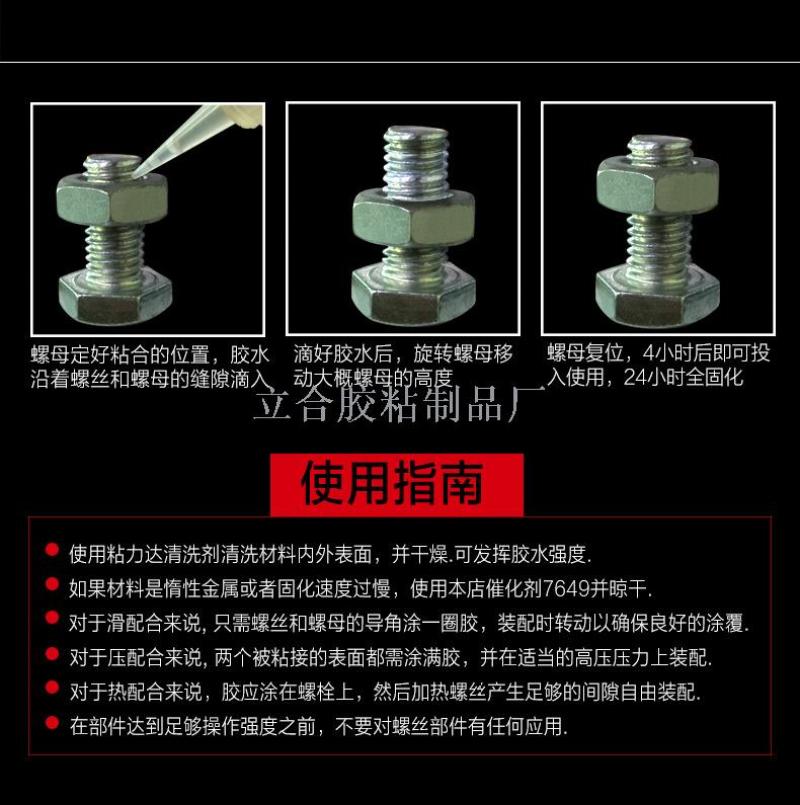 螺母定好粘合的位置，胶水沿着螺丝和螺母的缝隙滴入

滴好胶水后，旋转螺母移动大概螺母的高度

螺母复位，4小时后即可投入使用，24小时全固化

立合胶粘制品厂

使用指南

使用粘力达清洗剂清洗材料内外表面，并干燥.可发挥胶水强度.

如果材料是惰性金属或者固化速度过慢，使用本店催化剂7649并晾干.

对于滑配合来说, 只需螺丝和螺母的导角涂一圈胶，装配时转动以确保良好的涂覆.

对于压配合来说, 两个被粘接的表面都需涂满胶，并在适当的高压压力上装配.

对于热配合来说，胶应涂在螺栓上，然后加热螺丝产生足够的间隙自由装配.

在部件达到足够操作强度之前，不要对螺丝部件有任何应用.