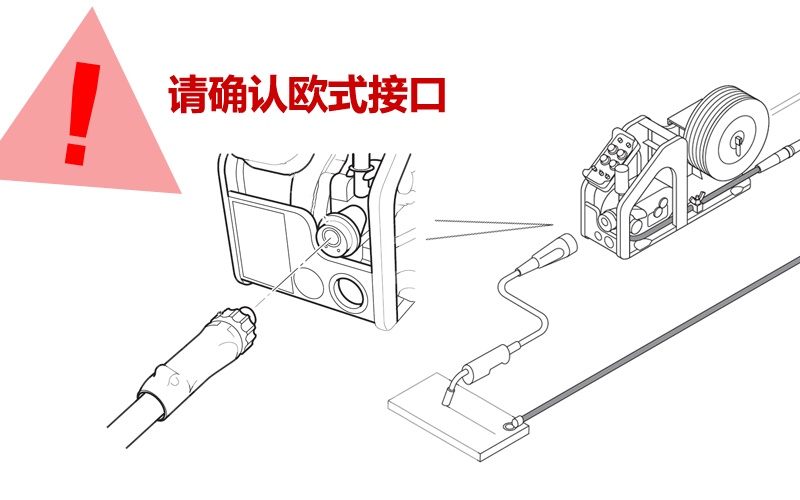 !
请确认欧式接口