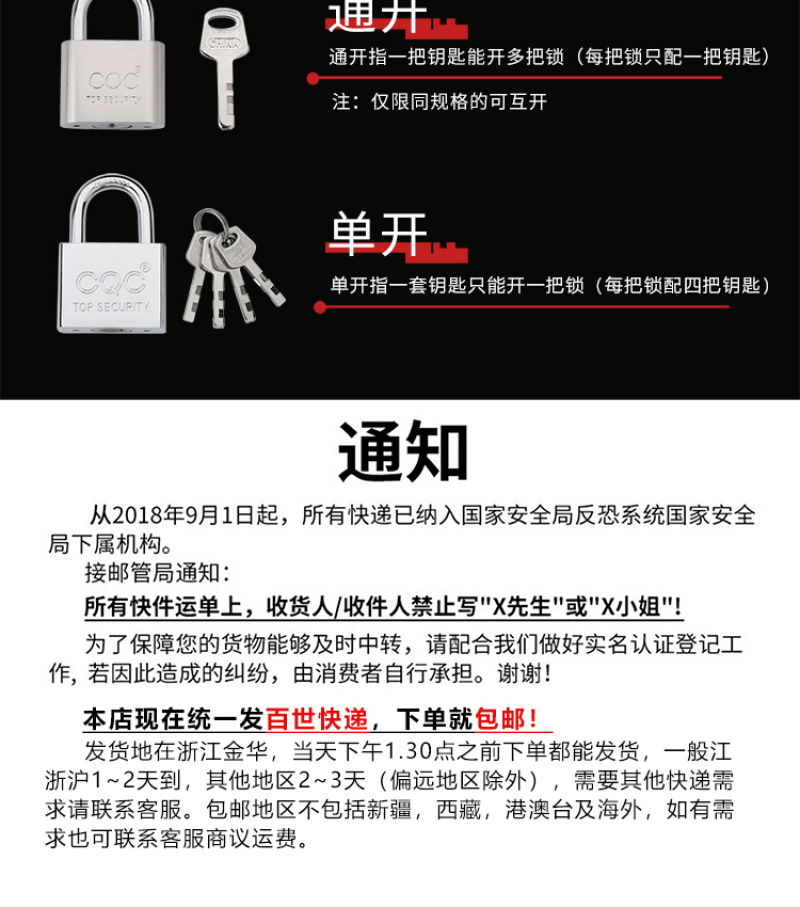 CQC
TOP SECURITY

通开

通开指一把钥匙能开多把锁（每把锁只配一把钥匙）

注：仅限同规格的可互开

CQC
TOP SECURITY

单开

单开指一套钥匙只能开一把锁（每把锁配四把钥匙）

通知

从2018年9月1日起，所有快递已纳入国家安全局反恐系统国家安全局下属机构。

接邮管局通知：

所有快件运单上，收货人/收件人禁止写"X先生"或"X小姐"！

为了保障您的货物能够及时中转，请配合我们做好实名认证登记工作，若因此造成的纠纷，由消费者自行承担。谢谢！

本店现在统一发百世快递，下单就包邮！

发货地在浙江金华，当天下午1.30点之前下单都能发货，一般江浙沪1~2天到，其他地区2~3天（偏远地区除外），需要其他快递需求请联系客服。包邮地区不包括新疆，西藏，港澳台及海外，如有需求也可联系客服商议运费。