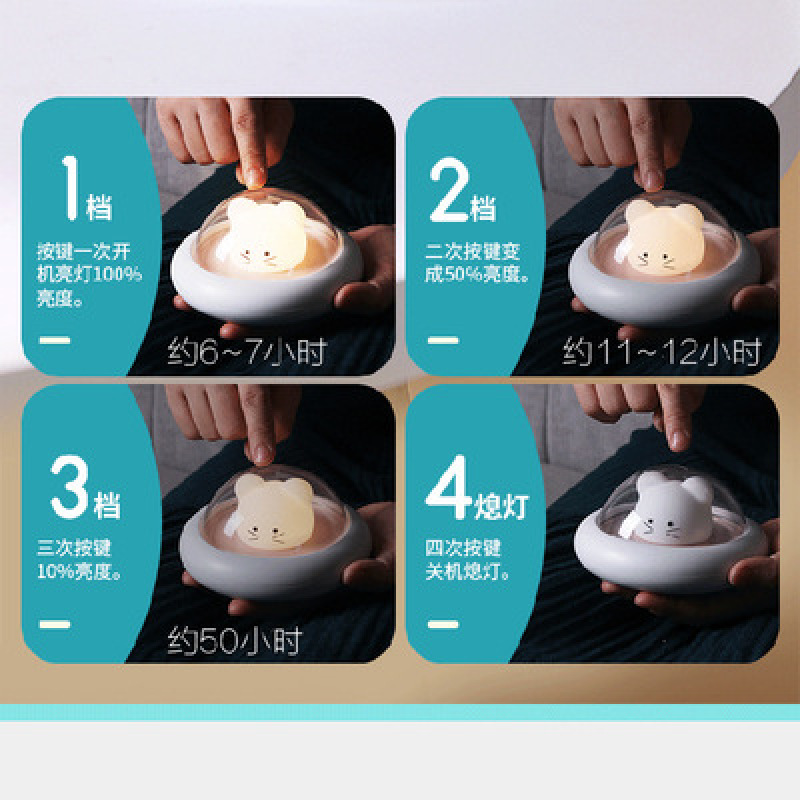 1档

按键一次开机亮灯100%亮度。

约6~7小时

2档

二次按键变成50%亮度。

约11~12小时

3档

三次按键10%亮度。

约50小时

4熄灯

四次按键关机熄灯。