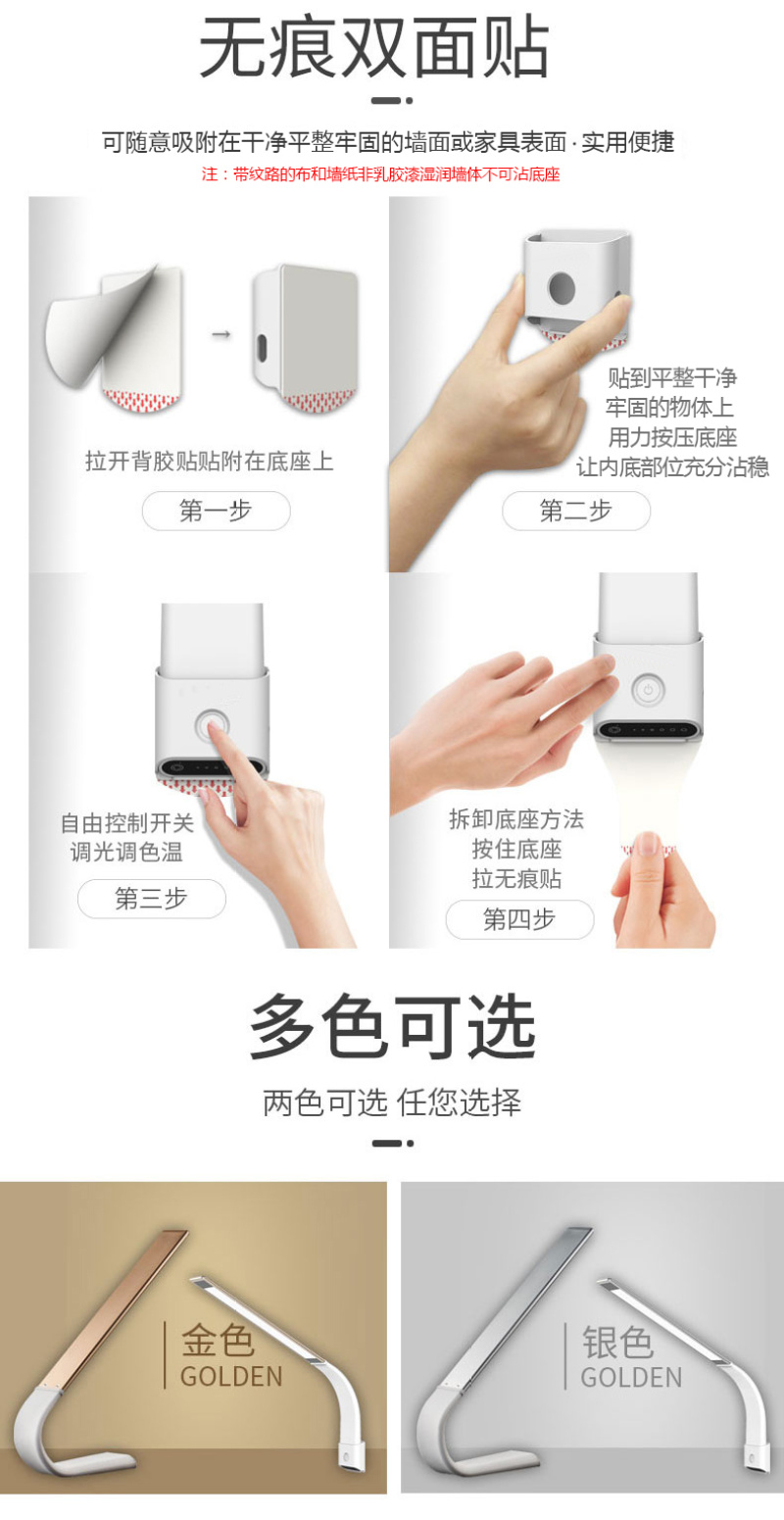 无痕双面贴

可随意吸附在干净平整牢固的墙面或家具表面·实用便捷

注：带纹路的布和墙纸非乳胶漆湿润墙体不可沾底座

拉开背胶贴贴附在底座上

第一步

贴到平整干净
牢固的物体上
用力按压底座
让内底部位充分沾稳

第二步

自由控制开关
调光调色温

第三步

拆卸底座方法
按住底座
拉无痕贴

第四步

多色可选

两色可选 任您选择

金色
GOLDEN

银色
GOLDEN