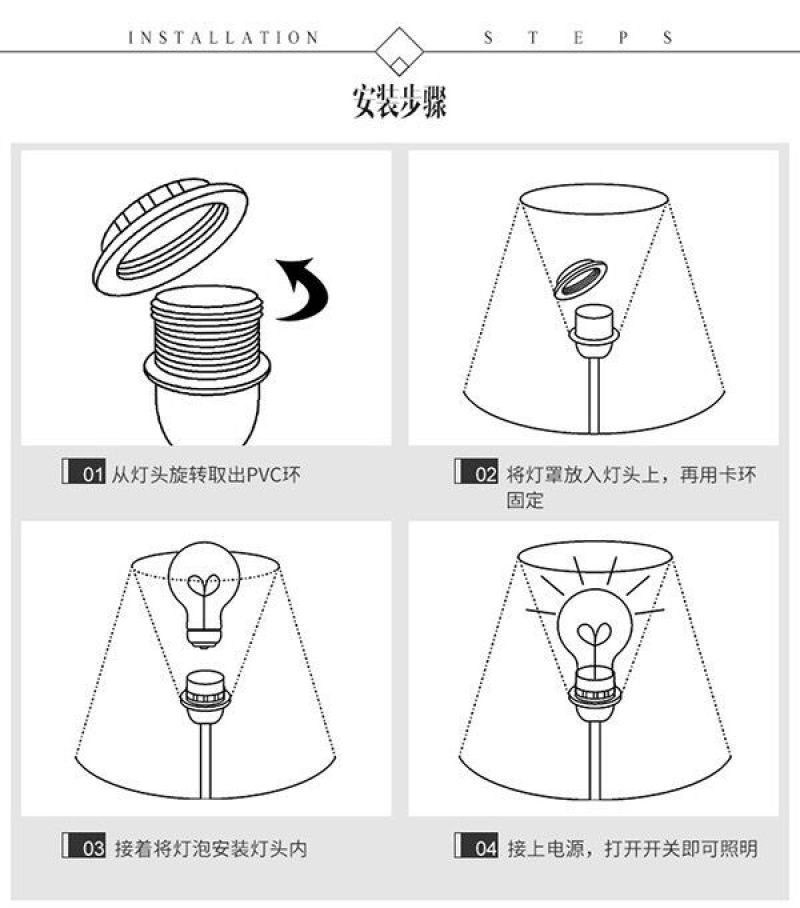 INSTALLATION STEPS

安装步骤

01 从灯头旋转取出PVC环

02 将灯罩放入灯头上，再用卡环固定

03 接着将灯泡安装灯头内

04 接上电源，打开开关即可照明