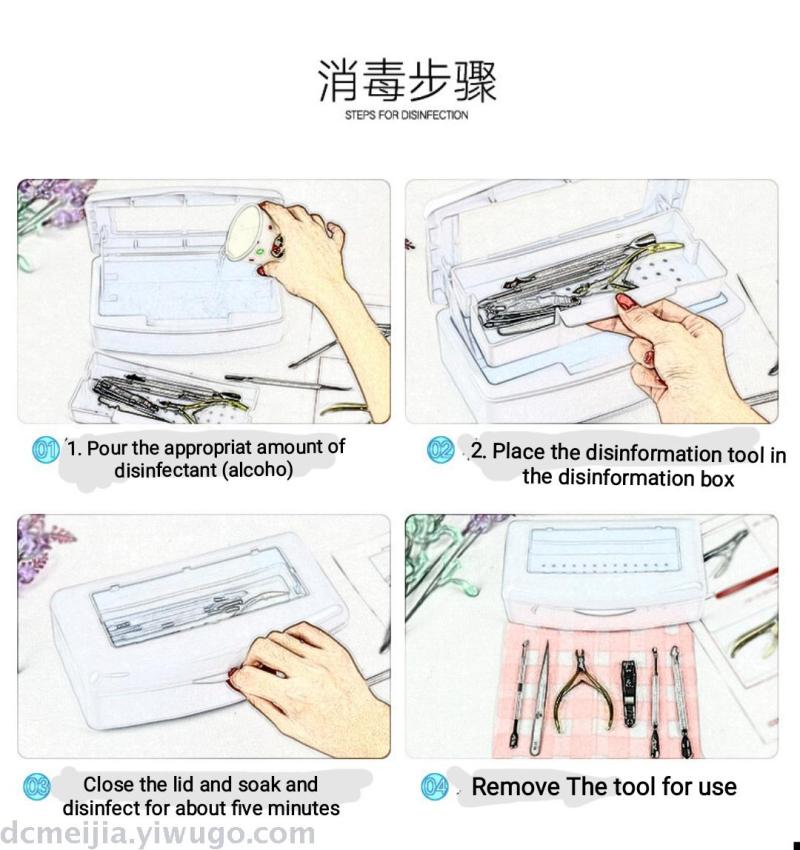 消毒步骤
STEPS FOR DISINFECTION

01 1. Pour the appropriat amount of disinfectant (alcoho)

02 2. Place the disinformation tool in the disinformation box

03 Close the lid and soak and disinfect for about five minutes

04 Remove The tool for use

dcmeijia.yiwugo.com