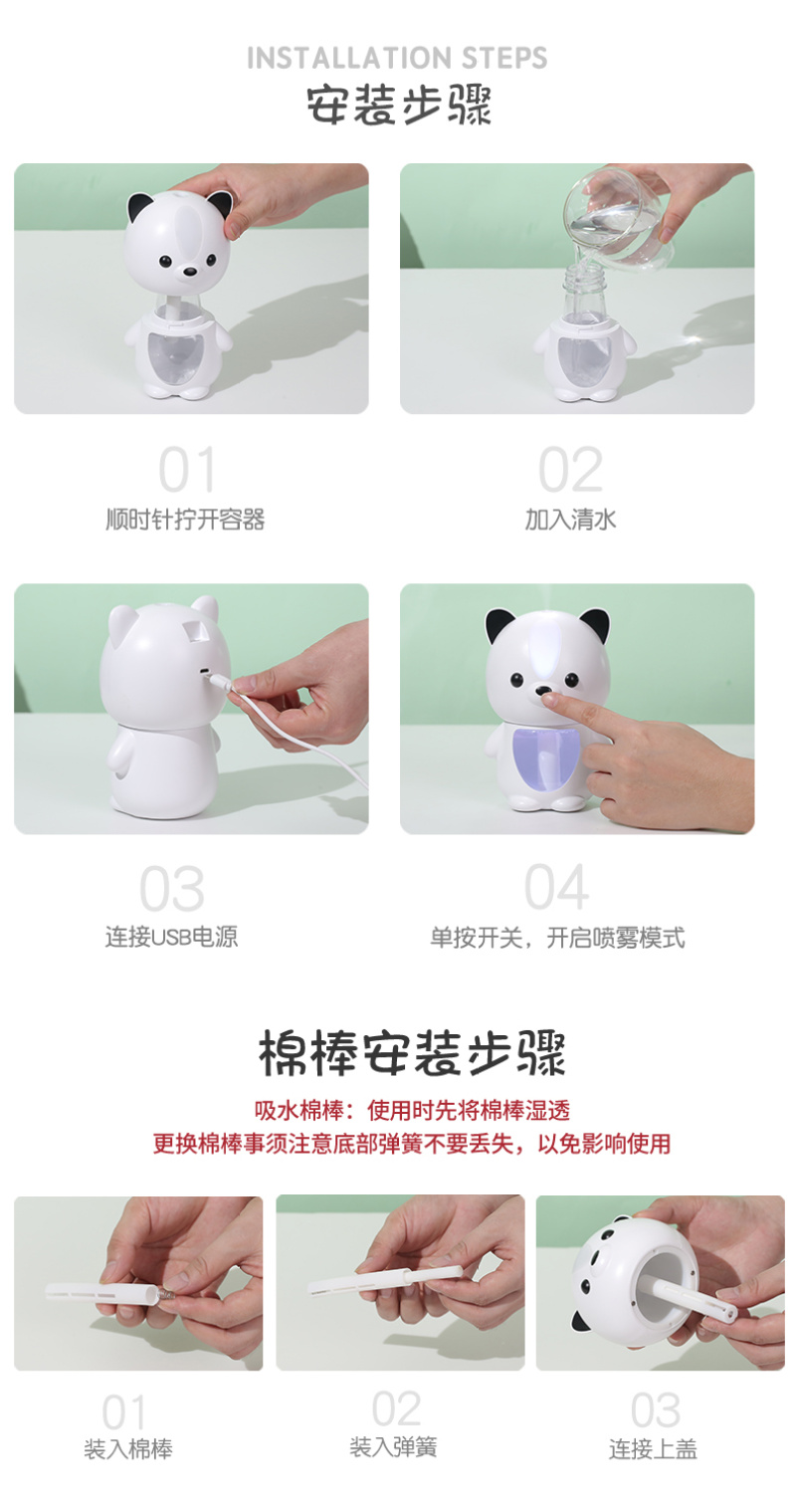 INSTALLATION STEPS
安装步骤

01
顺时针拧开容器

02
加入清水

03
连接USB电源

04
单按开关，开启喷雾模式

棉棒安装步骤

吸水棉棒：使用时先将棉棒湿透
更换棉棒事须注意底部弹簧不要丢失，以免影响使用

01
装入棉棒

02
装入弹簧

03
连接上盖