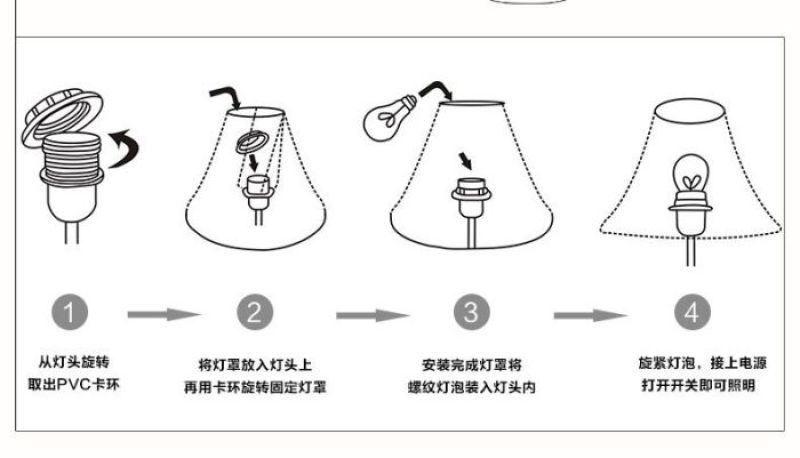 1

从灯头旋转
取出PVC卡环

2

将灯罩放入灯头上
再用卡环旋转固定灯罩

3

安装完成灯罩将
螺纹灯泡装入灯头内

4

旋紧灯泡，接上电源
打开开关即可照明