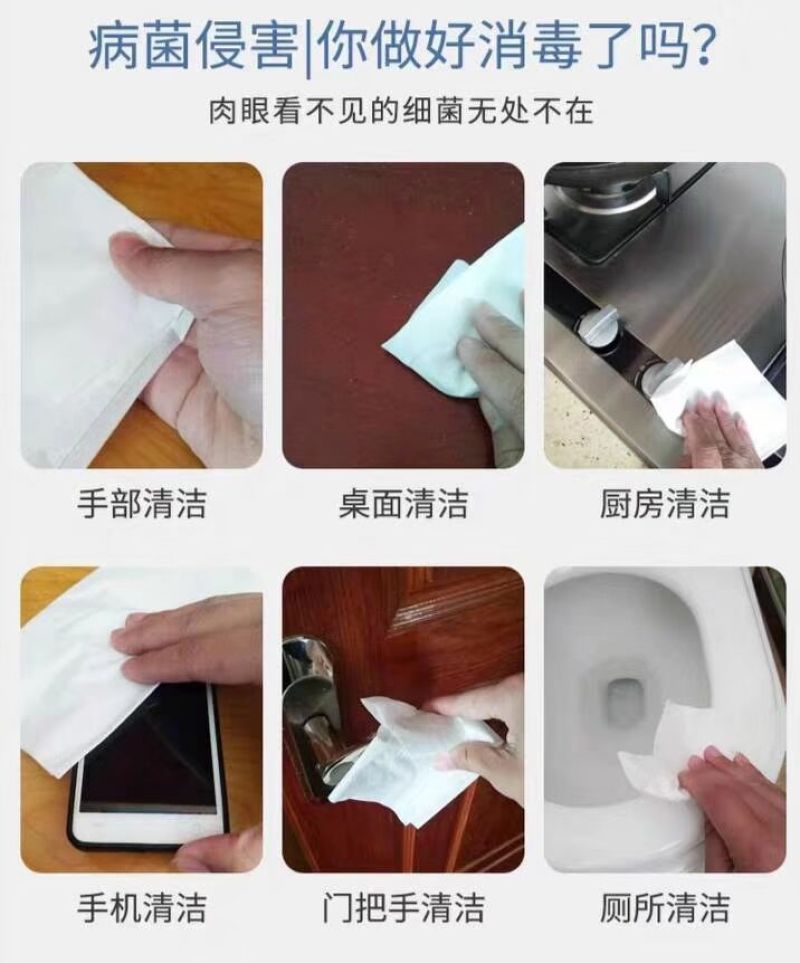 病菌侵害|你做好消毒了吗?

肉眼看不见的细菌无处不在

手部清洁

桌面清洁

厨房清洁

手机清洁

门把手清洁

厕所清洁