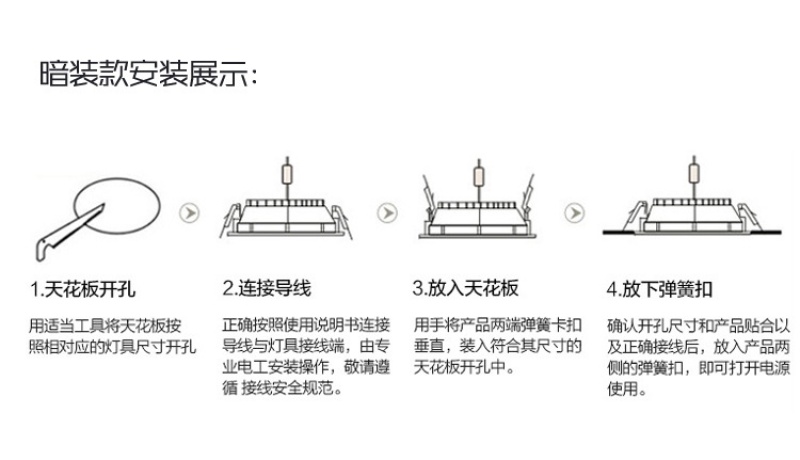 暗装款安装展示:

1.天花板开孔

用适当工具将天花板按照相对应的灯具尺寸开孔

2.连接导线

正确按照使用说明书连接导线与灯具接线端，由专业电工安装操作，敬请遵循 接线安全规范。

3.放入天花板

用手将产品两端弹簧卡扣垂直，装入符合其尺寸的天花板开孔中。

4.放下弹簧扣

确认开孔尺寸和产品贴合以及正确接线后，放入产品两侧的弹簧扣，即可打开电源使用。