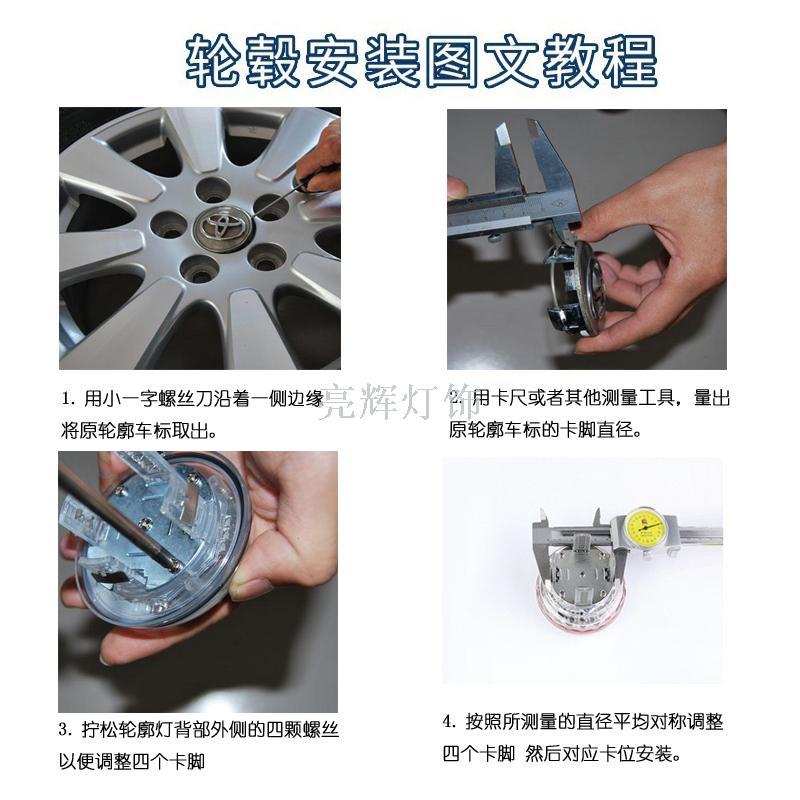 轮毂安装图文教程

1. 用小一字螺丝刀沿着一侧边缘将原轮廓车标取出。

亮辉灯饰

2. 用卡尺或者其他测量工具，量出原轮廓车标的卡脚直径。

3. 拧松轮廓灯背部外侧的四颗螺丝以便调整四个卡脚

4. 按照所测量的直径平均对称调整四个卡脚 然后对应卡位安装。