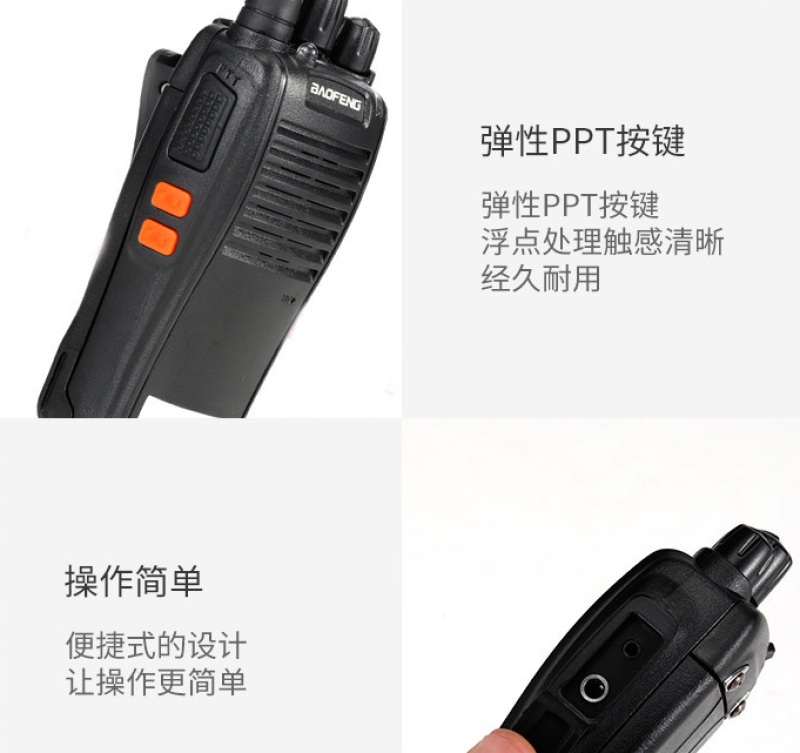 BAOFENG

弹性PPT按键

弹性PPT按键
浮点处理触感清晰
经久耐用

操作简单

便捷式的设计
让操作更简单