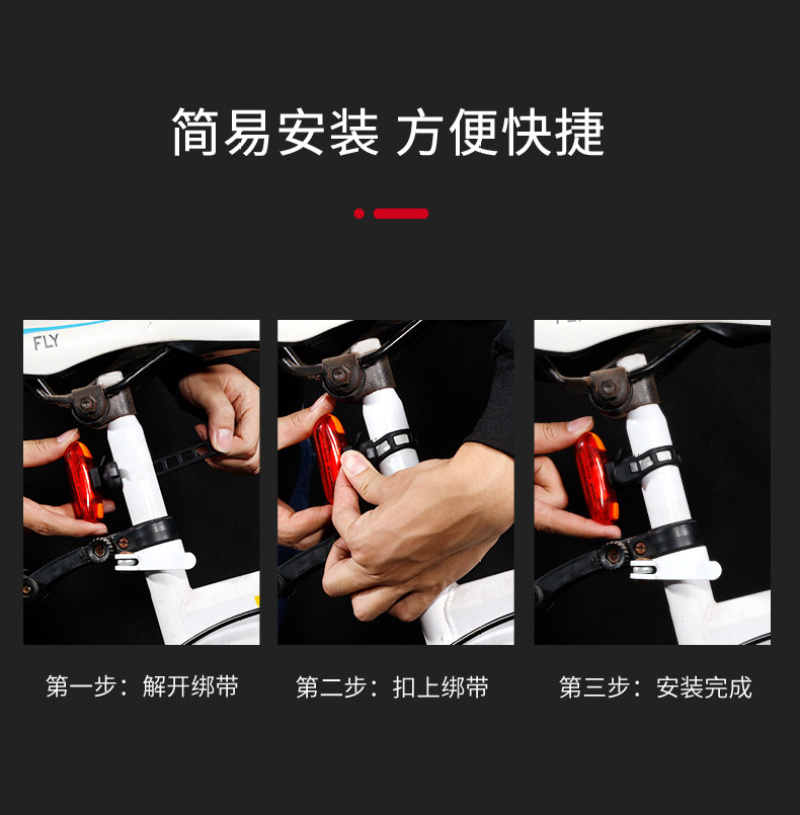 简易安装 方便快捷

FLY

第一步：解开绑带

第二步：扣上绑带

第三步：安装完成