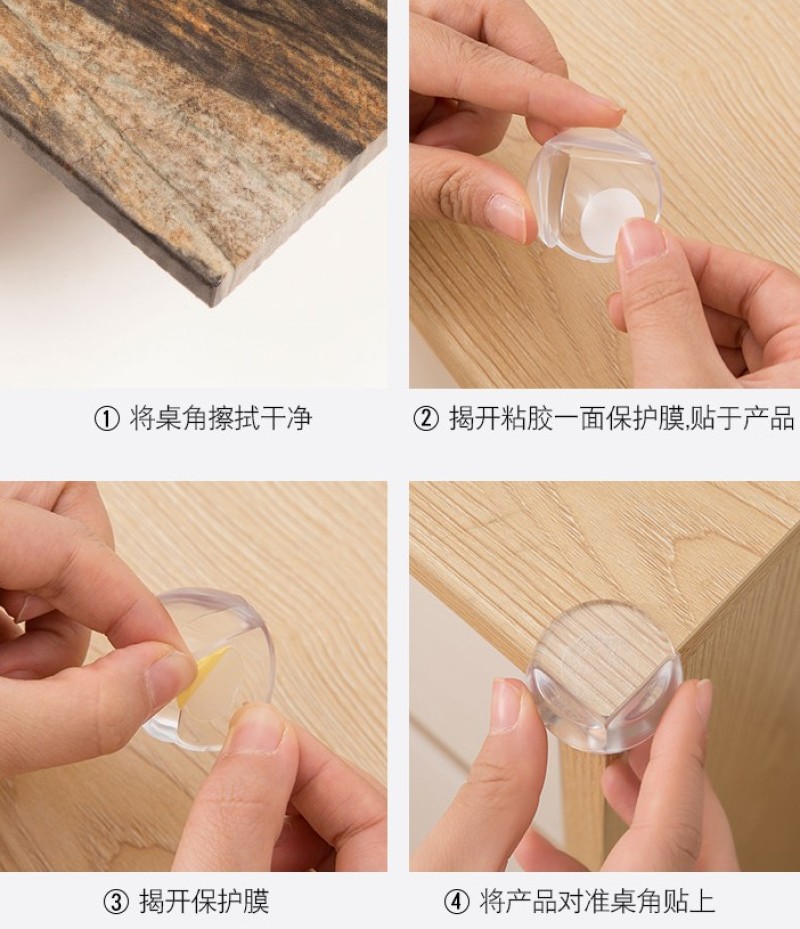 ① 将桌角擦拭干净

② 揭开粘胶一面保护膜,贴于产品

③ 揭开保护膜

④ 将产品对准桌角贴上