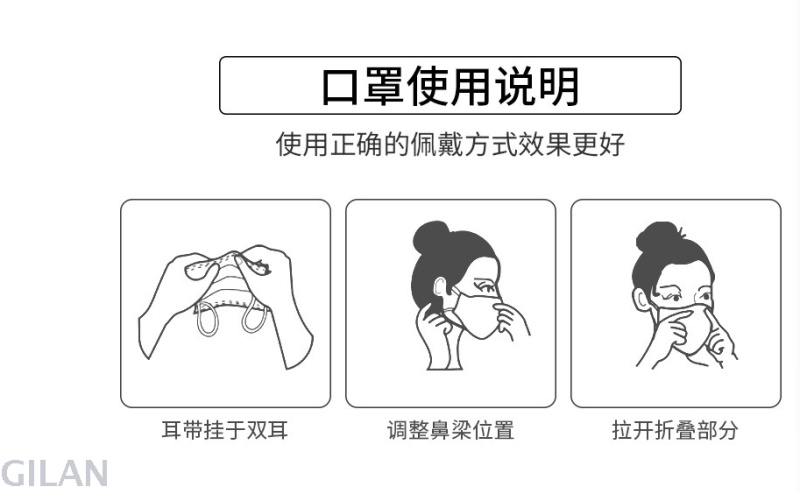 口罩使用说明

使用正确的佩戴方式效果更好

耳带挂于双耳

调整鼻梁位置

拉开折叠部分

GILAN