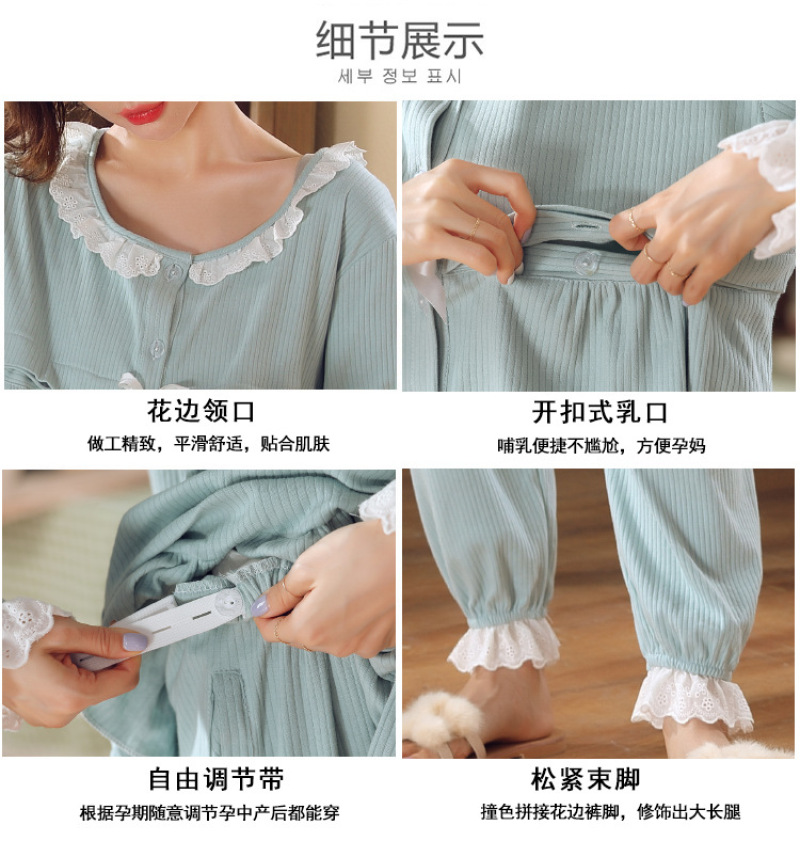 细节展示
세부 정보 표시

花边领口
做工精致，平滑舒适，贴合肌肤

开扣式乳口
哺乳便捷不尴尬，方便孕妈

自由调节带
根据孕期随意调节孕中产后都能穿

松紧束脚
撞色拼接花边裤脚，修饰出大长腿