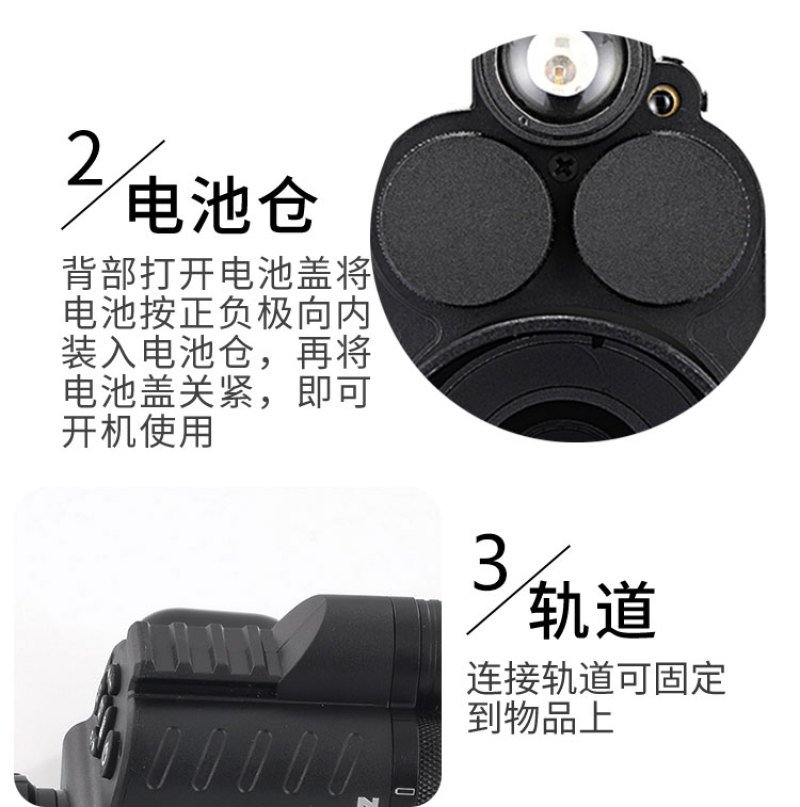 2 电池仓

背部打开电池盖将电池按正负极向内装入电池仓，再将电池盖关紧，即可开机使用

3 轨道

连接轨道可固定到物品上