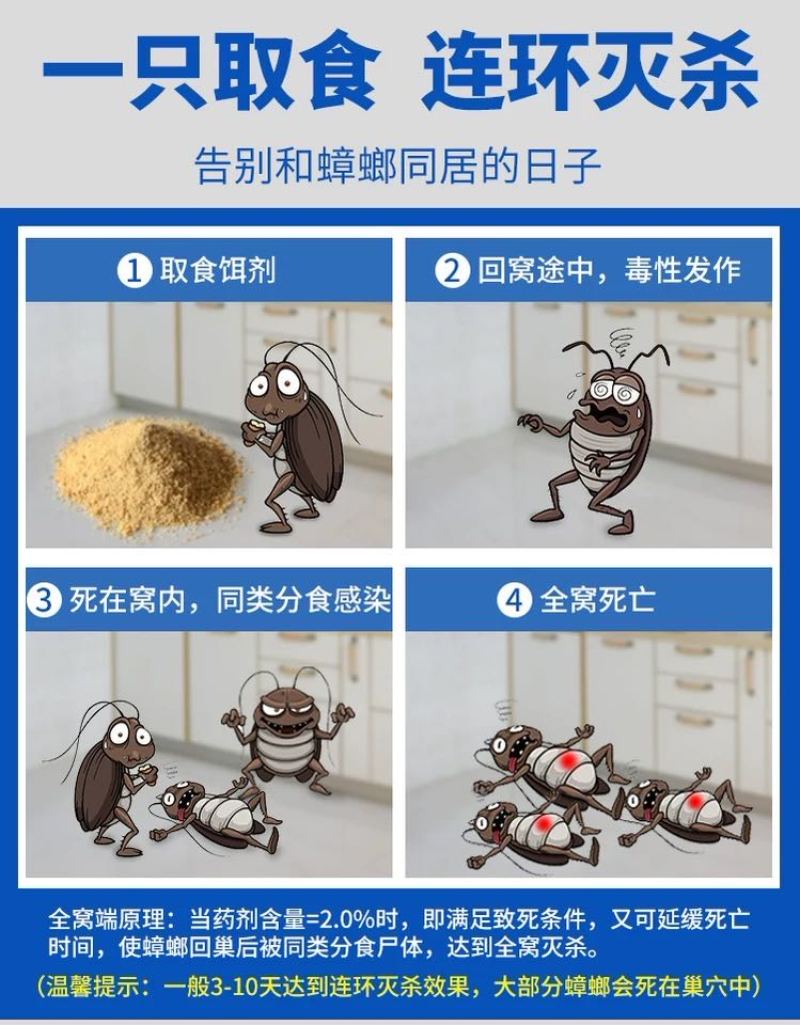 一只取食 连环灭杀

告别和蟑螂同居的日子

① 取食饵剂

② 回窝途中，毒性发作

③ 死在窝内，同类分食感染

④ 全窝死亡

全窝端原理：当药剂含量=2.0%时，即满足致死条件，又可延缓死亡时间，使蟑螂回巢后被同类分食尸体，达到全窝灭杀。

（温馨提示：一般3-10天达到连环灭杀效果，大部分蟑螂会死在巢穴中）