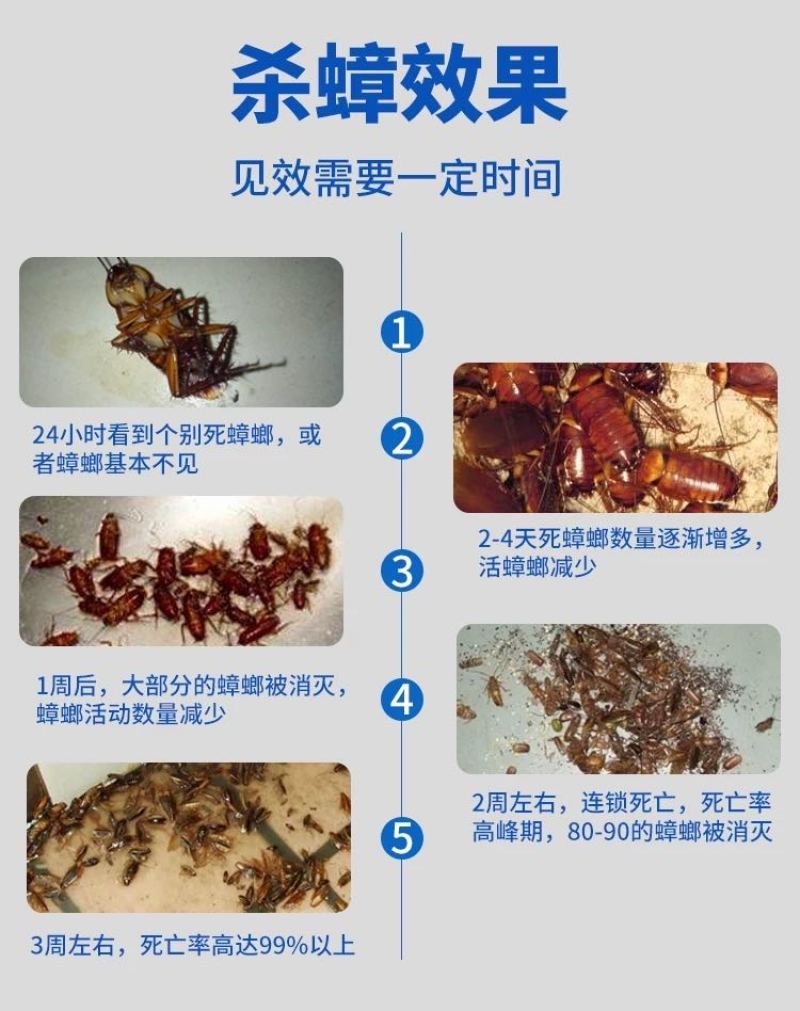 杀蟑效果

见效需要一定时间

1

24小时看到个别死蟑螂，或者蟑螂基本不见

2

2-4天死蟑螂数量逐渐增多，活蟑螂减少

3

1周后，大部分的蟑螂被消灭，蟑螂活动数量减少

4

2周左右，连锁死亡，死亡率高峰期，80-90的蟑螂被消灭

5

3周左右，死亡率高达99%以上