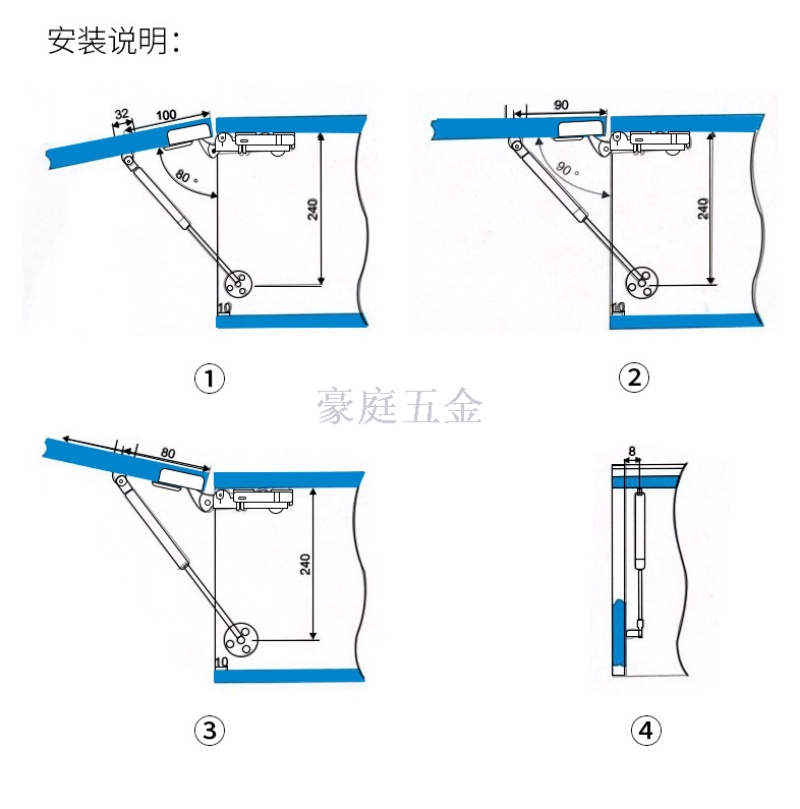 安装说明：

32
100
80°
240
10
①

90
90°
240
10
②

豪庭五金

80
240
10
③

8
④