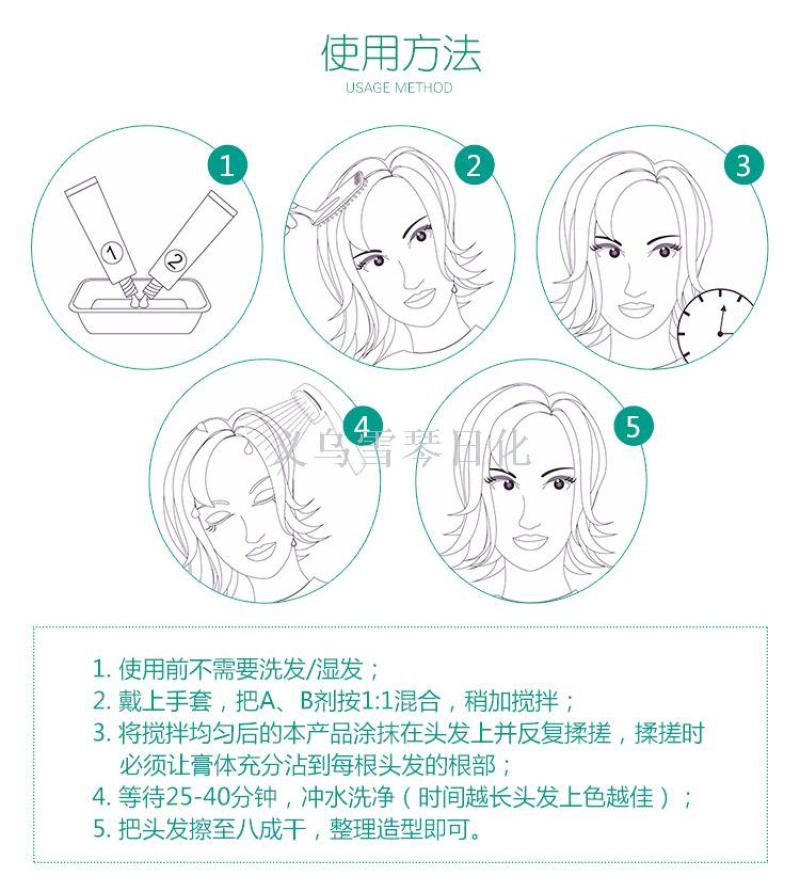 使用方法
USAGE METHOD

1

1 2

2

3

4

义乌雪琴日化

5

1. 使用前不需要洗发/湿发；
2. 戴上手套，把A、B剂按1:1混合，稍加搅拌；
3. 将搅拌均匀后的本产品涂抹在头发上并反复揉搓，揉搓时必须让膏体充分沾到每根头发的根部；
4. 等待25-40分钟，冲水洗净（时间越长头发上色越佳）；
5. 把头发擦至八成干，整理造型即可。