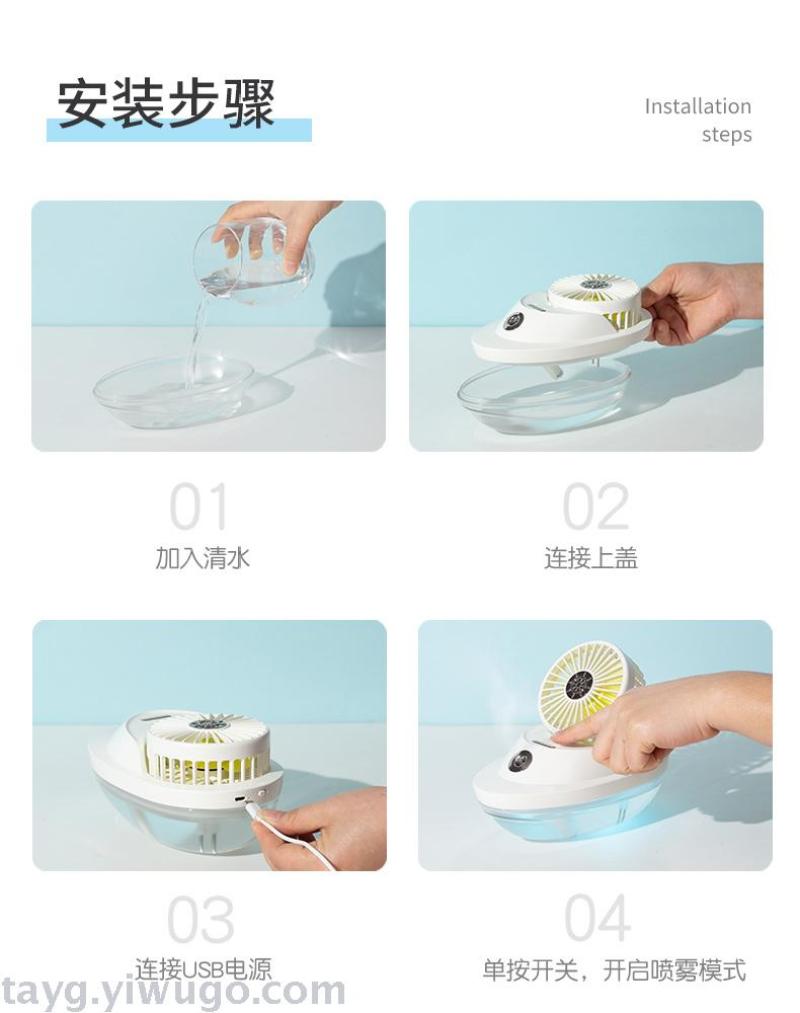 安装步骤

Installation steps

01
加入清水

02
连接上盖

03
连接USB电源

04
单按开关，开启喷雾模式

tayg.yiwugo.com