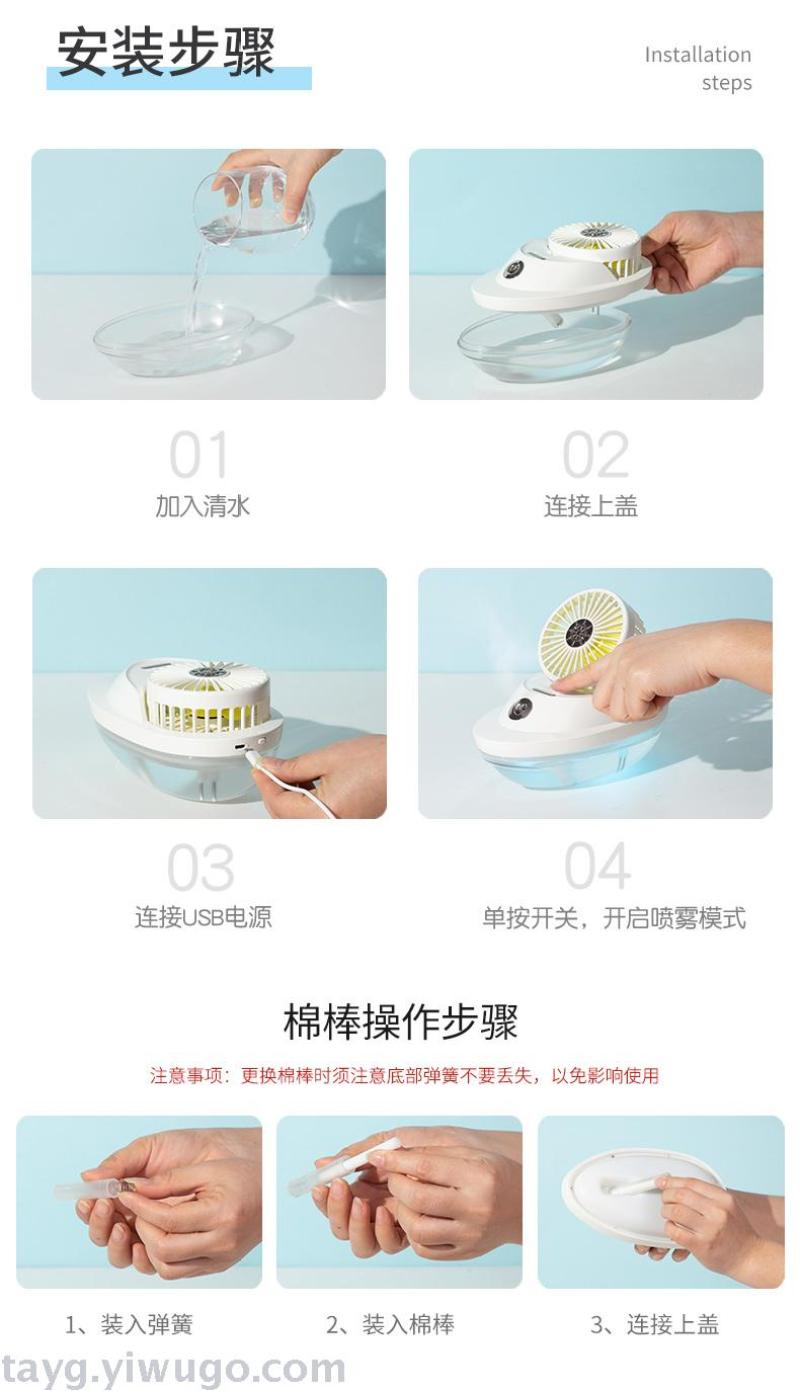 安装步骤

Installation steps

01
加入清水

02
连接上盖

03
连接USB电源

04
单按开关，开启喷雾模式

棉棒操作步骤

注意事项：更换棉棒时须注意底部弹簧不要丢失，以免影响使用

1、装入弹簧

2、装入棉棒

3、连接上盖

tayg.yiwugo.com