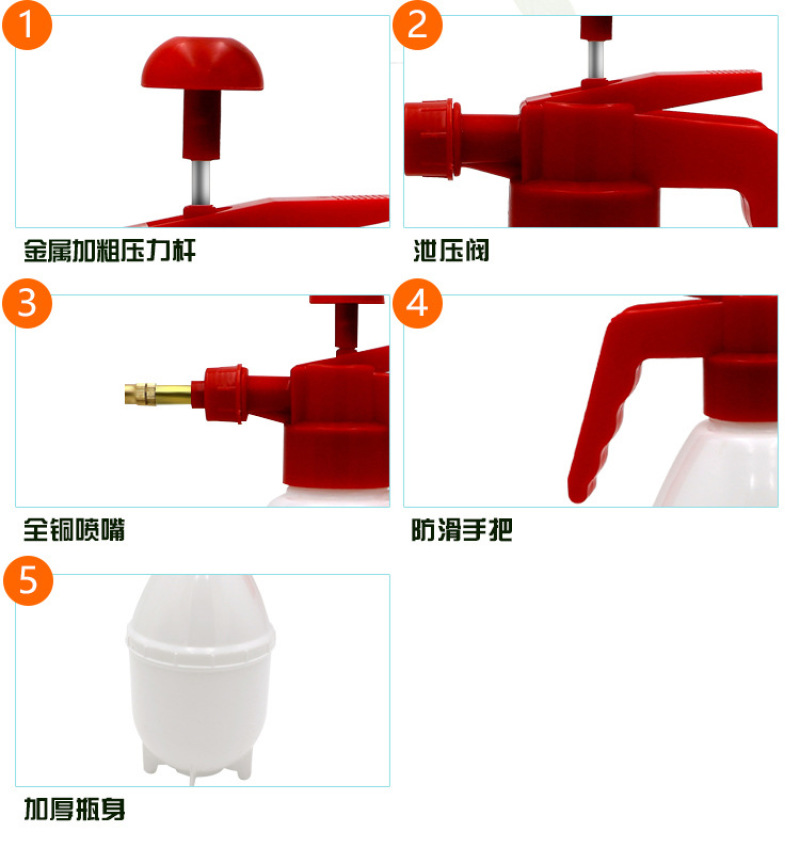 1
金属加粗压力杆

2
泄压阀

3
全铜喷嘴

4
防滑手把

5
加厚瓶身