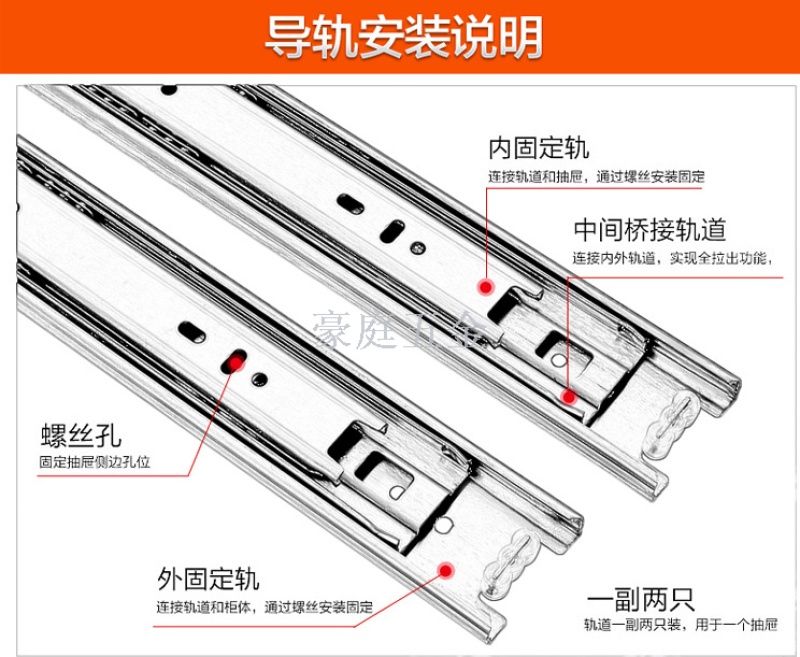 导轨安装说明

内固定轨
连接轨道和抽屉，通过螺丝安装固定

中间桥接轨道
连接内外轨道，实现全拉出功能，

豪庭五金

螺丝孔
固定抽屉侧边孔位

外固定轨
连接轨道和柜体，通过螺丝安装固定

一副两只
轨道一副两只装，用于一个抽屉