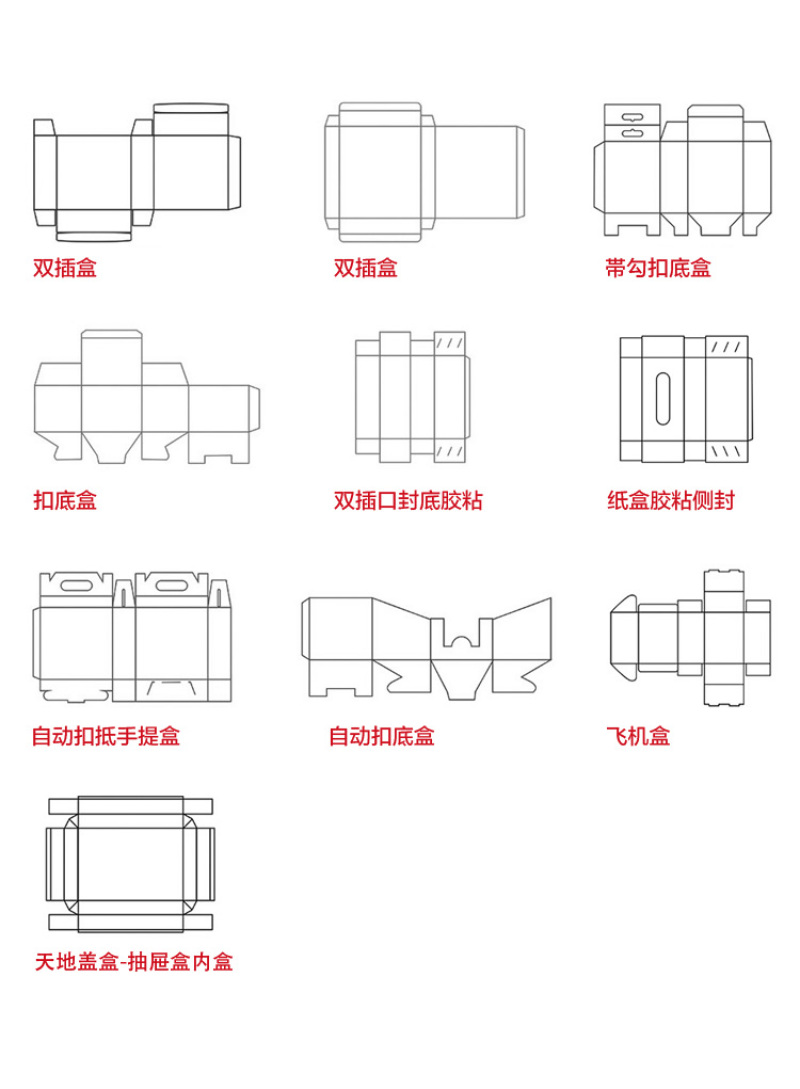 双插盒

双插盒

带勾扣底盒

扣底盒

双插口封底胶粘

纸盒胶粘侧封

自动扣抵手提盒

自动扣底盒

飞机盒

天地盖盒-抽屉盒内盒