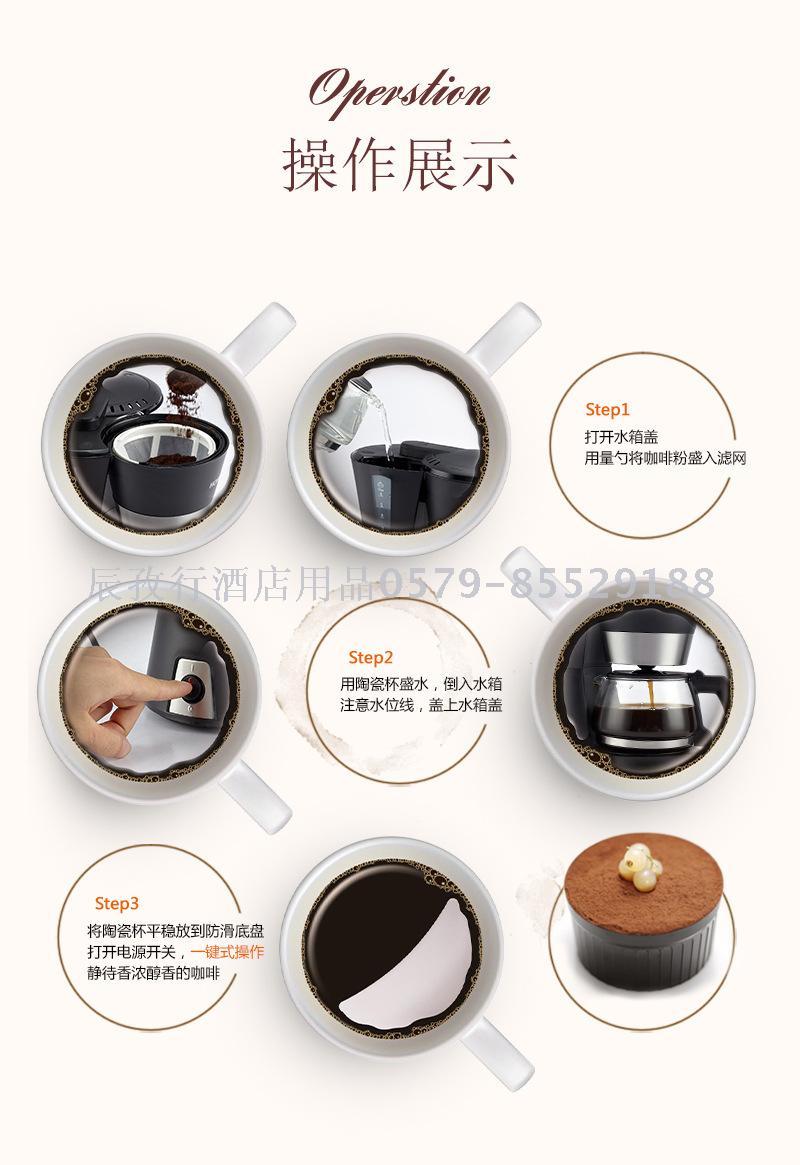 Operstion
操作展示

Step1
打开水箱盖
用量勺将咖啡粉盛入滤网

辰孜行酒店用品0579-85529188

Step2
用陶瓷杯盛水，倒入水箱
注意水位线，盖上水箱盖

Step3
将陶瓷杯平稳放到防滑底盘
打开电源开关，一键式操作
静待香浓醇香的咖啡