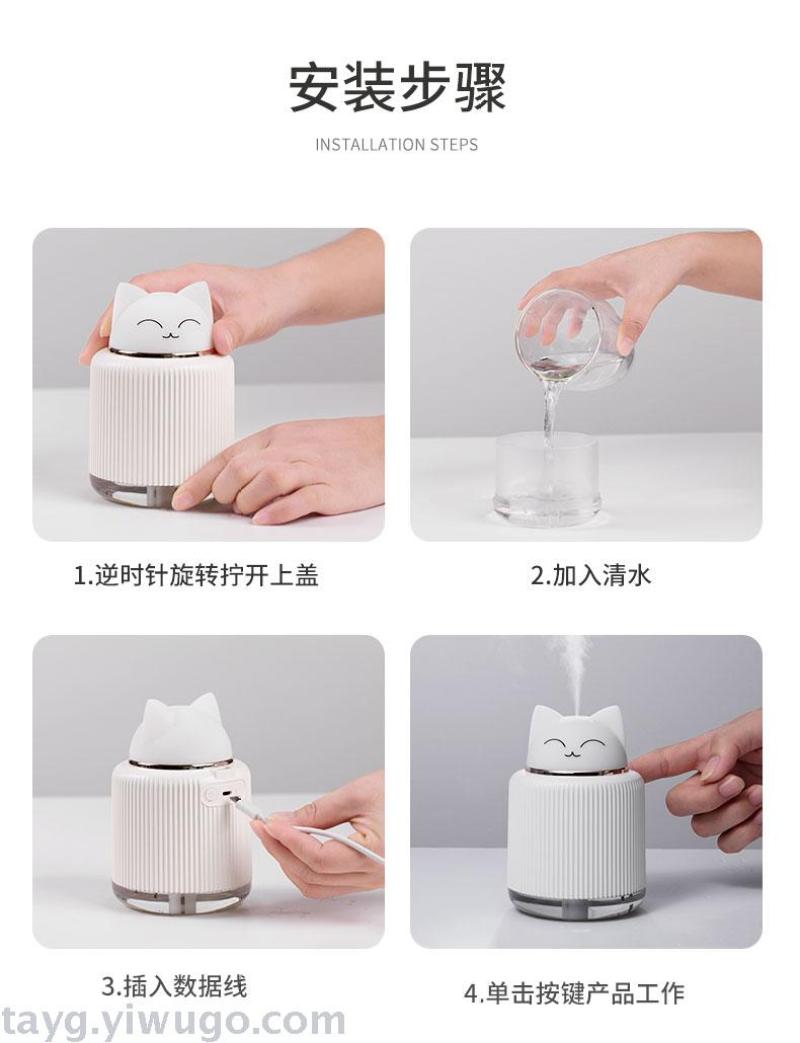 安装步骤

INSTALLATION STEPS

1.逆时针旋转拧开上盖

2.加入清水

3.插入数据线

4.单击按键产品工作

tayg.yiwugo.com