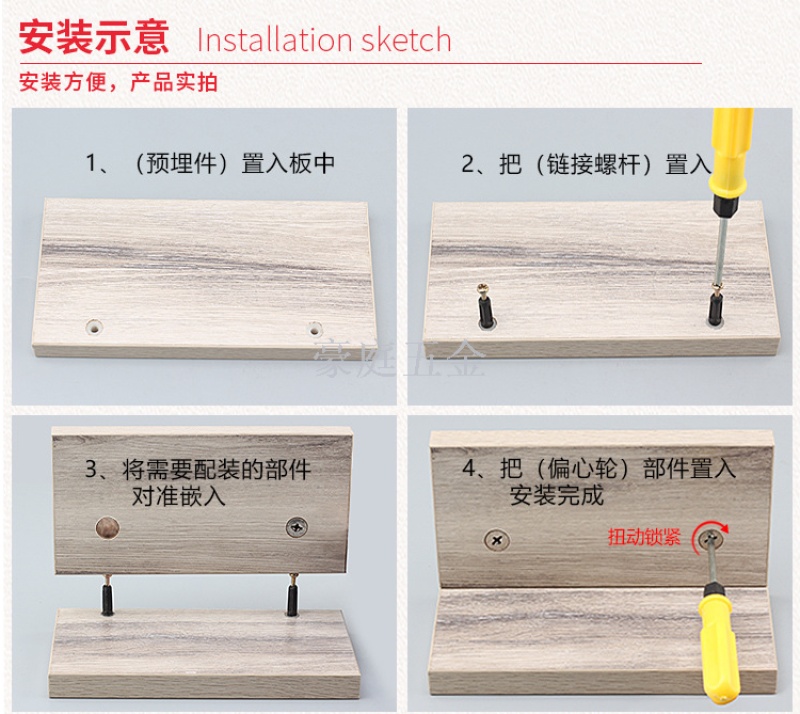 安装示意 Installation sketch

安装方便，产品实拍

1、（预埋件）置入板中

2、把（链接螺杆）置入

豪庭五金

3、将需要配装的部件对准嵌入

4、把（偏心轮）部件置入安装完成

扭动锁紧