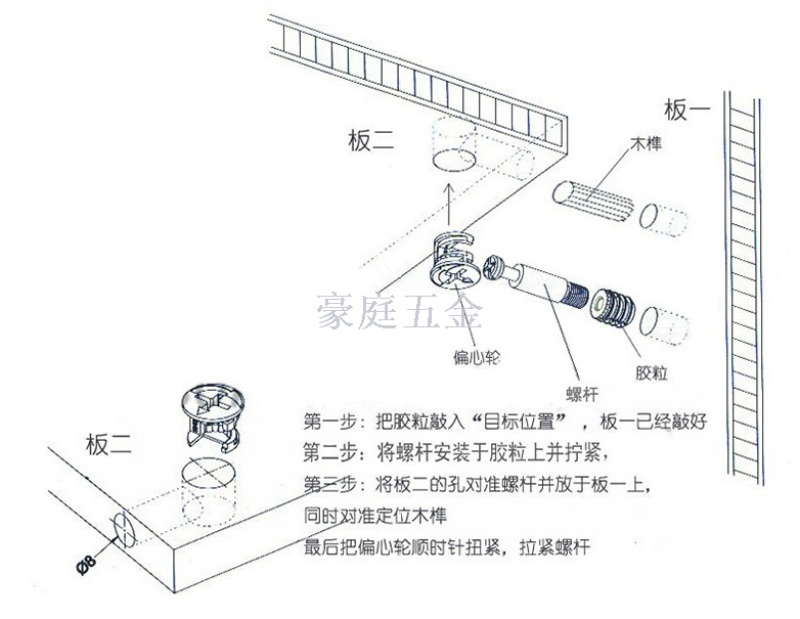 板二

板一

木榫

豪庭五金

偏心轮

螺杆

胶粒

板二

Ø8

第一步：把胶粒敲入“目标位置”，板一已经敲好
第二步：将螺杆安装于胶粒上并拧紧，
第三步：将板二的孔对准螺杆并放于板一上，
同时对准定位木榫
最后把偏心轮顺时针扭紧，拉紧螺杆